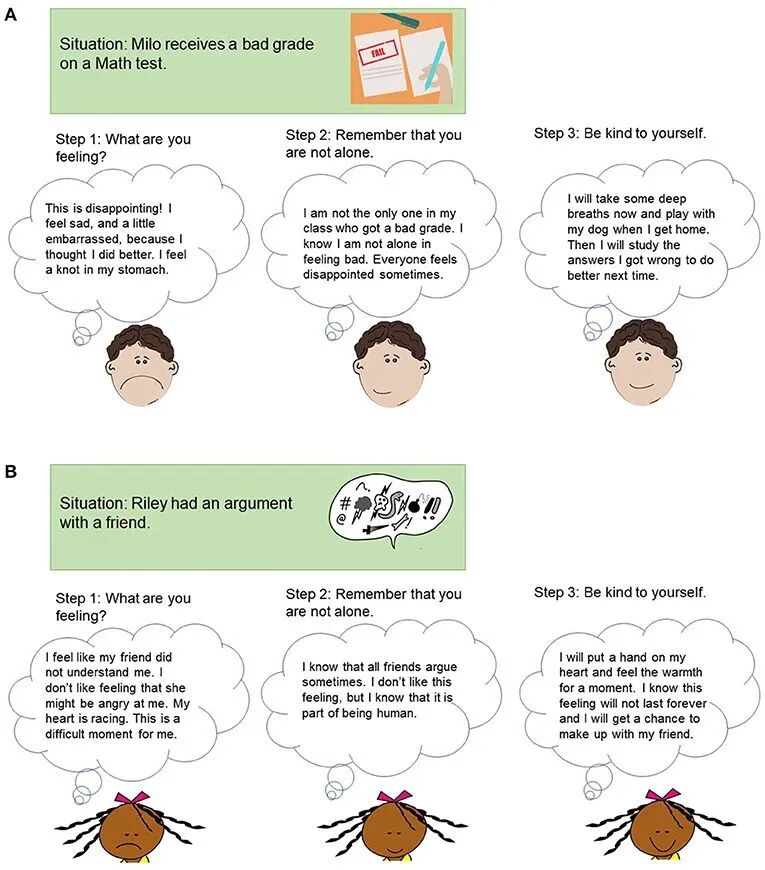 A

Situation: Milo receives a bad grade on a Math test.

FAIL

Step 1: What are you feeling?

This is disappointing! I feel sad, and a little embarrassed, because I thought I did better. I feel a knot in my stomach.

Step 2: Remember that you are not alone.

I am not the only one in my class who got a bad grade. I know I am not alone in feeling bad. Everyone feels disappointed sometimes.

Step 3: Be kind to yourself.

I will take some deep breaths now and play with my dog when I get home. Then I will study the answers I got wrong to do better next time.

B

Situation: Riley had an argument with a friend.

Step 1: What are you feeling?

I feel like my friend did not understand me. I don't like feeling that she might be angry at me. My heart is racing. This is a difficult moment for me.

Step 2: Remember that you are not alone.

I know that all friends argue sometimes. I don't like this feeling, but I know that it is part of being human.

Step 3: Be kind to yourself.

I will put a hand on my heart and feel the warmth for a moment. I know this feeling will not last forever and I will get a chance to make up with my friend.