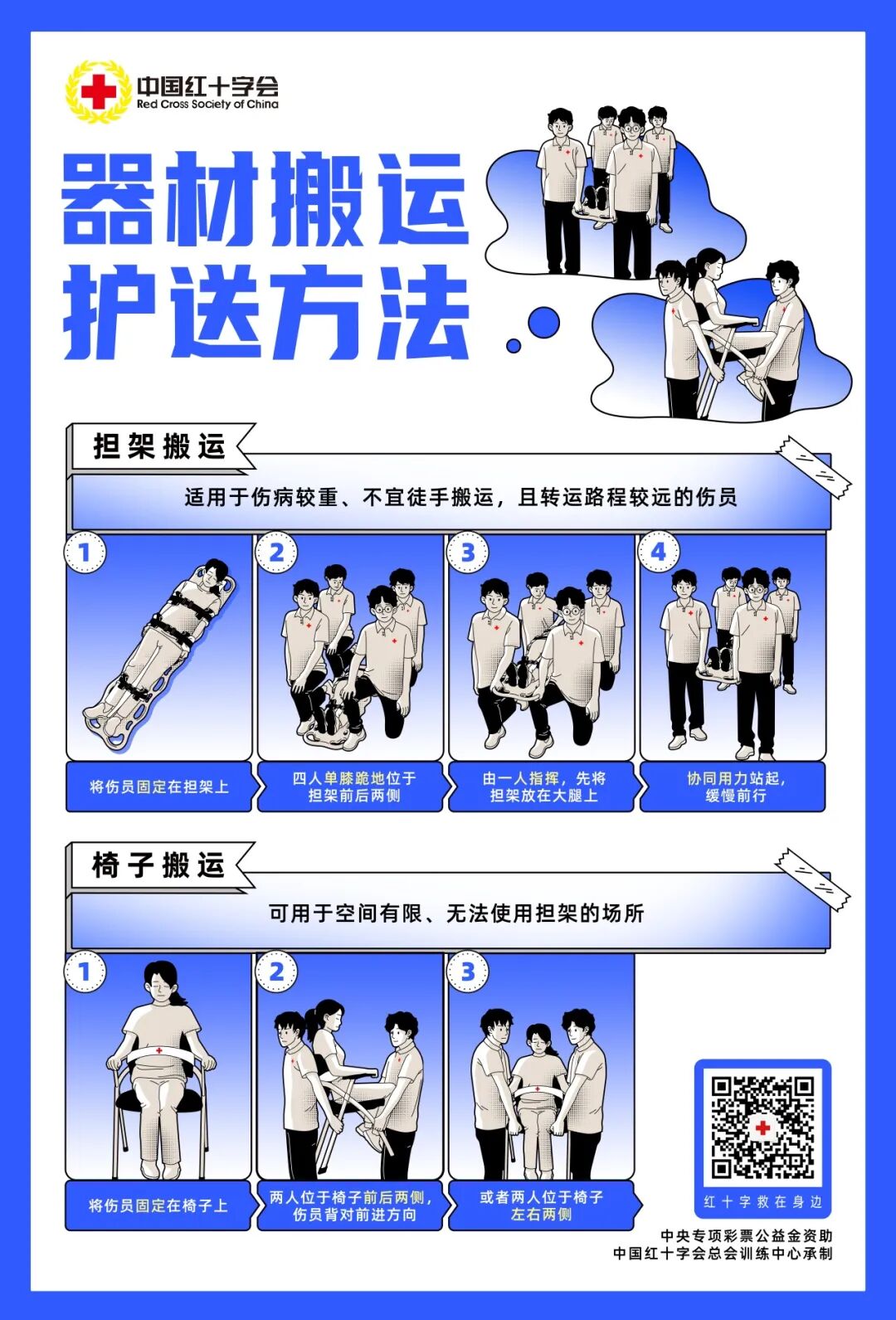 中国红十字会
Red Cross Society of China

器材搬运
护送方法

担架搬运

适用于伤病较重、不宜徒手搬运，且转运路程较远的伤员

1
将伤员固定在担架上

2
四人单膝跪地位于担架前后两侧

3
由一人指挥，先将担架放在大腿上

4
协同用力站起，缓慢前行

椅子搬运

可用于空间有限、无法使用担架的场所

1
将伤员固定在椅子上

2
两人位于椅子前后两侧，伤员背对前进方向

3
或者两人位于椅子左右两侧

红十字救在身边

中央专项彩票公益金资助
中国红十字会总会训练中心承制