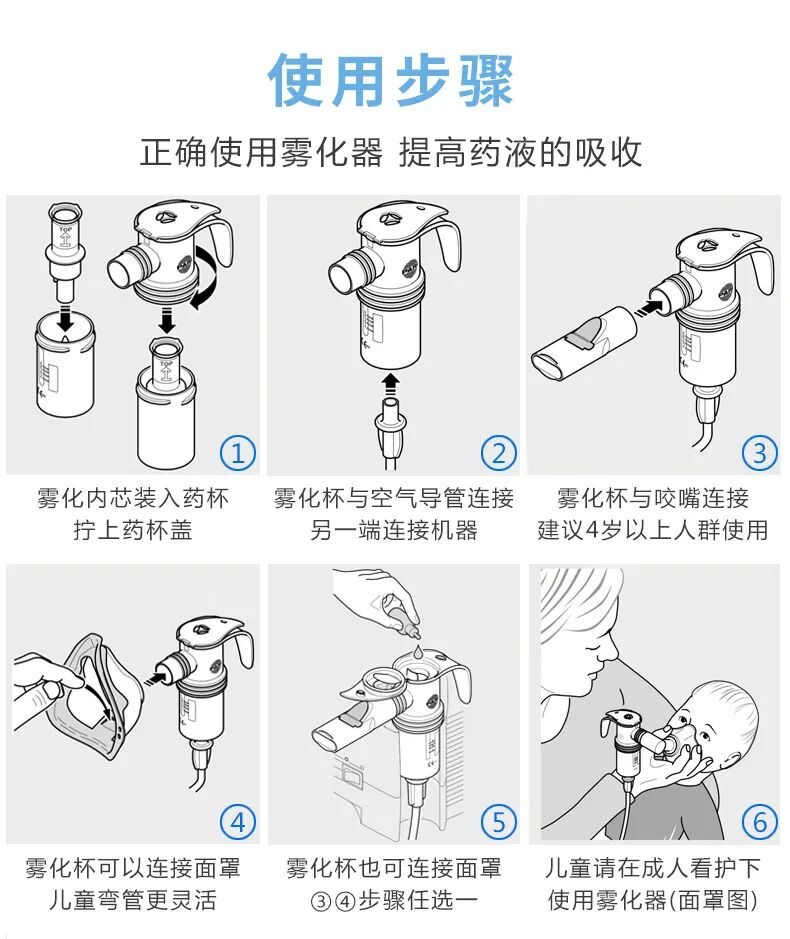 使用步骤

正确使用雾化器 提高药液的吸收

TOP

TOP

①

雾化内芯装入药杯
拧上药杯盖

②

雾化杯与空气导管连接
另一端连接机器

③

雾化杯与咬嘴连接
建议4岁以上人群使用

④

雾化杯可以连接面罩
儿童弯管更灵活

⑤

雾化杯也可连接面罩
③④步骤任选一

⑥

儿童请在成人看护下
使用雾化器(面罩图)