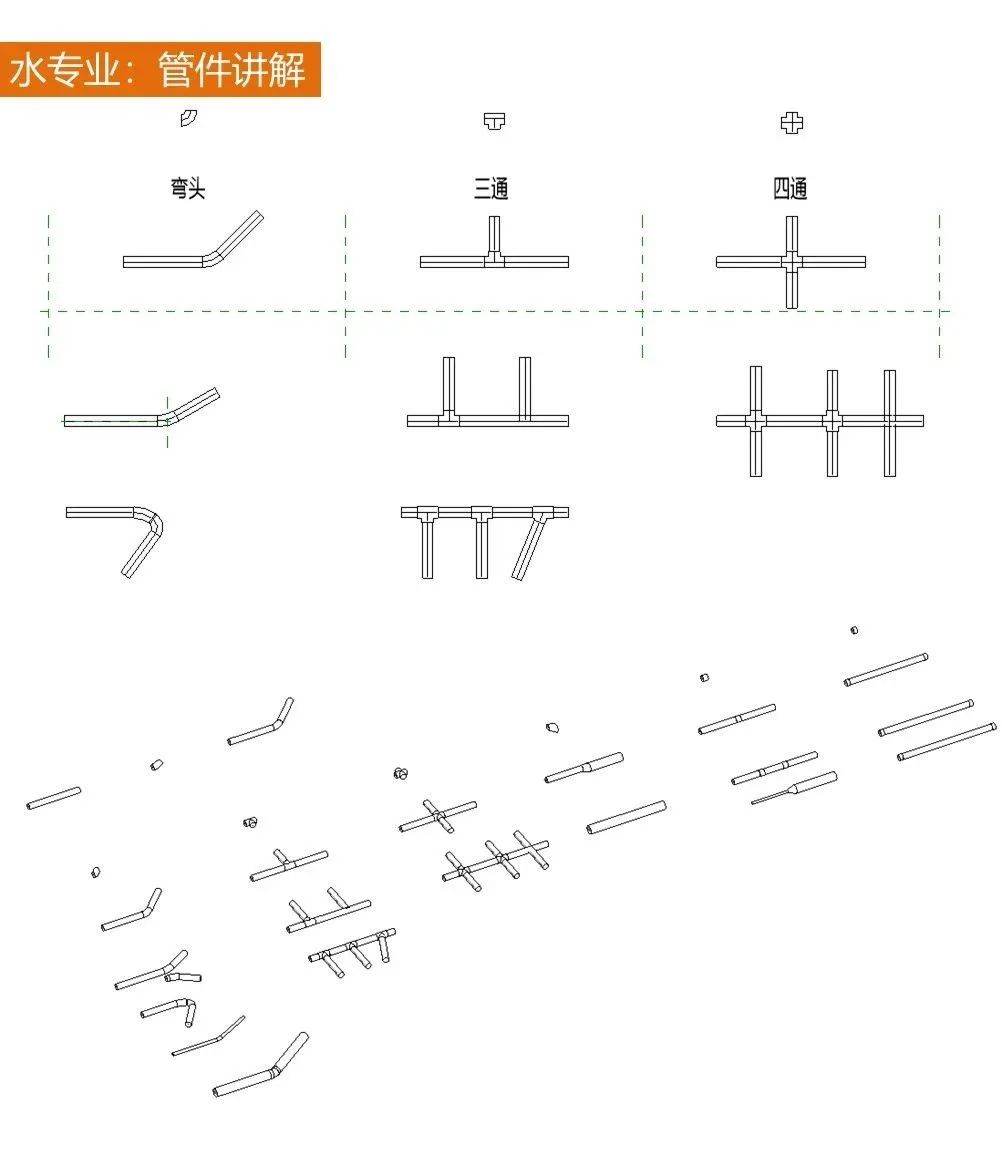 水专业：管件讲解

弯头

三通

四通