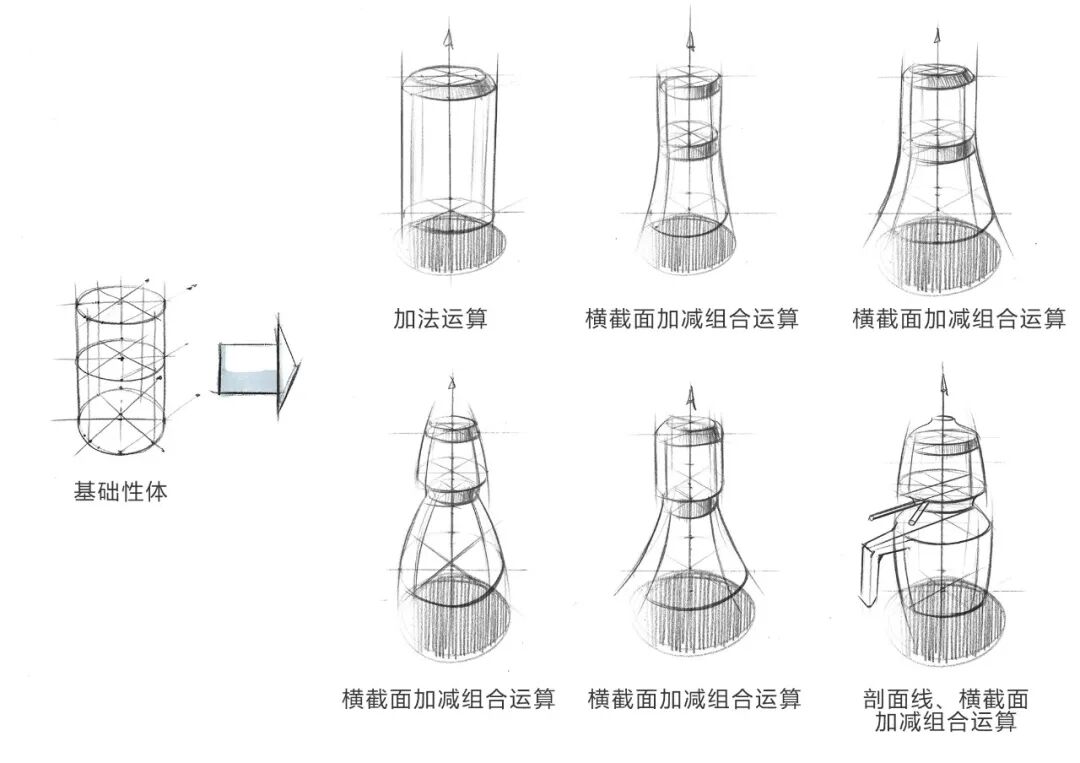 基础性体

加法运算

横截面加减组合运算

横截面加减组合运算

横截面加减组合运算

横截面加减组合运算

剖面线、横截面加减组合运算