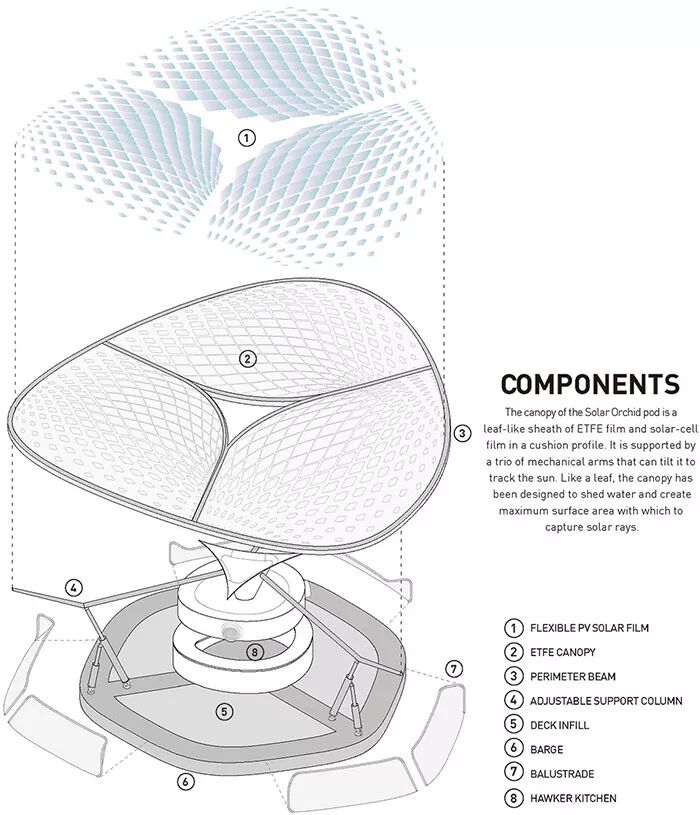 1

2

3

4

8

5

7

6

COMPONENTS

The canopy of the Solar Orchid pod is a leaf-like sheath of ETFE film and solar-cell film in a cushion profile. It is supported by a trio of mechanical arms that can tilt it to track the sun. Like a leaf, the canopy has been designed to shed water and create maximum surface area with which to capture solar rays.

1 FLEXIBLE PV SOLAR FILM
2 ETFE CANOPY
3 PERIMETER BEAM
4 ADJUSTABLE SUPPORT COLUMN
5 DECK INFILL
6 BARGE
7 BALUSTRADE
8 HAWKER KITCHEN