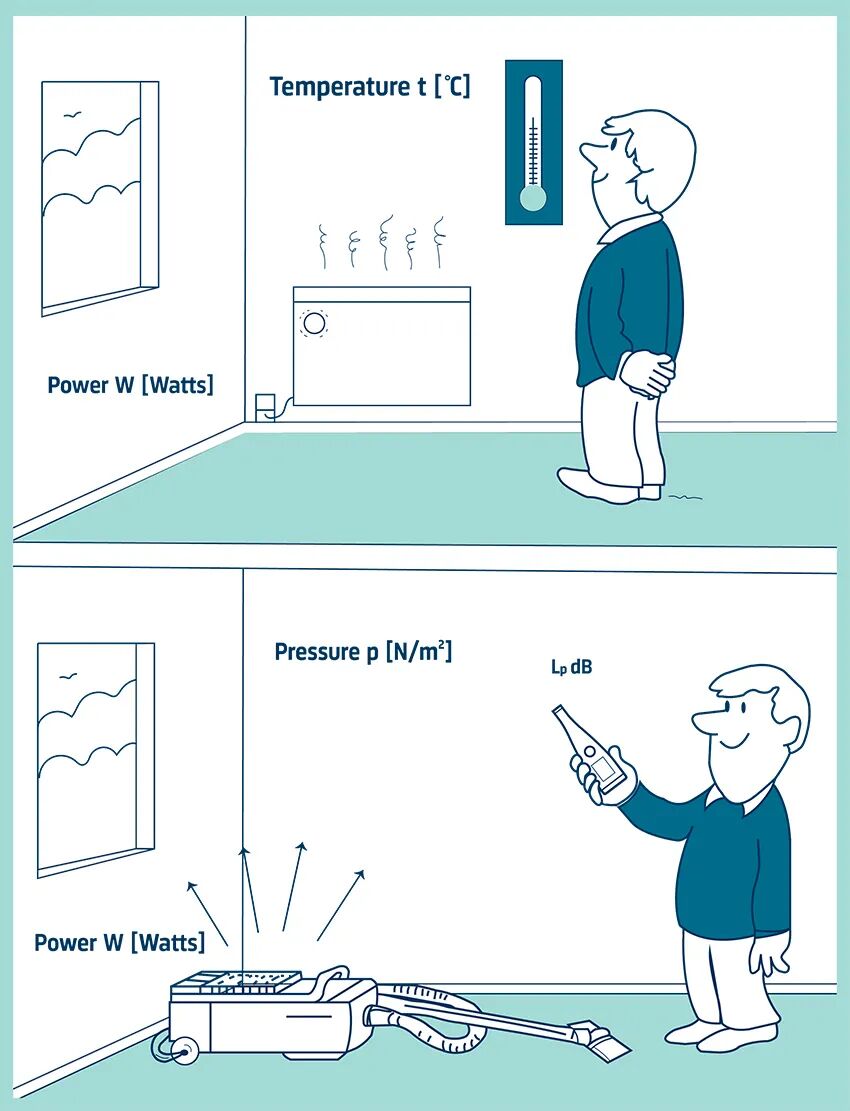 Temperature t [°C]

Power W [Watts]

Pressure p [N/m$^2$]

$L_p$ dB

Power W [Watts]