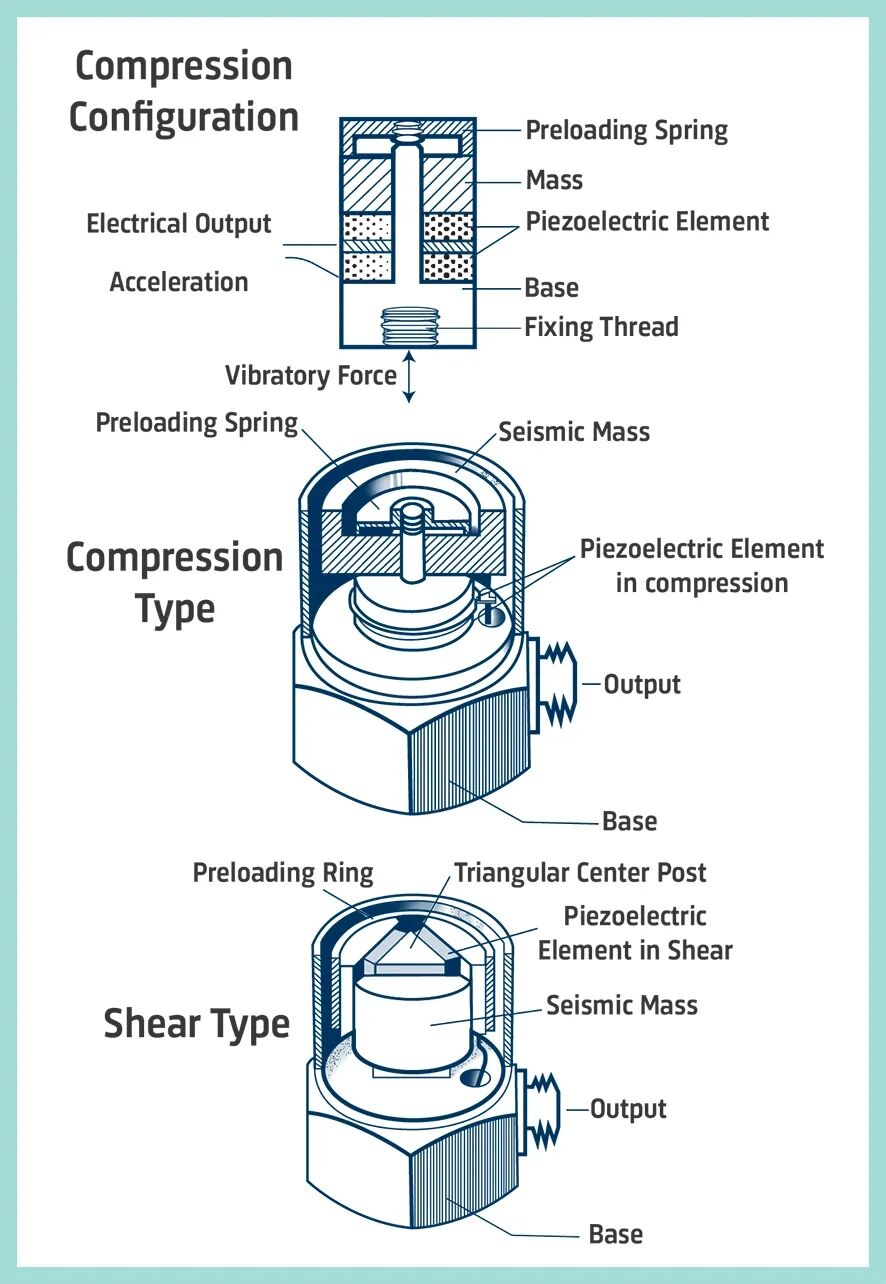 Compression Configuration

Preloading Spring
Mass
Electrical Output
Piezoelectric Element
Acceleration
Base
Fixing Thread
Vibratory Force

Preloading Spring
Seismic Mass
Compression Type
Piezoelectric Element in compression
Output
Base

Preloading Ring
Triangular Center Post
Piezoelectric Element in Shear
Shear Type
Seismic Mass
Output
Base