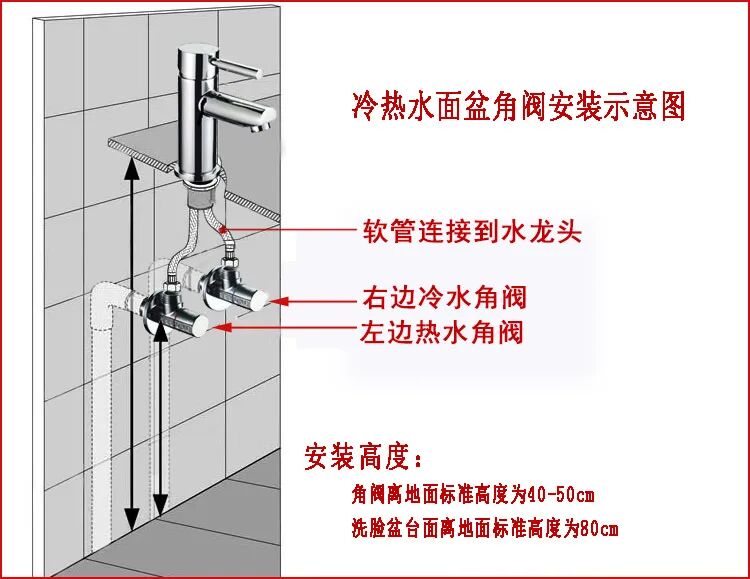 冷热水面盆角阀安装示意图

软管连接到水龙头

右边冷水角阀

左边热水角阀

安装高度：

角阀离地面标准高度为40-50cm

洗脸盆台面离地面标准高度为80cm