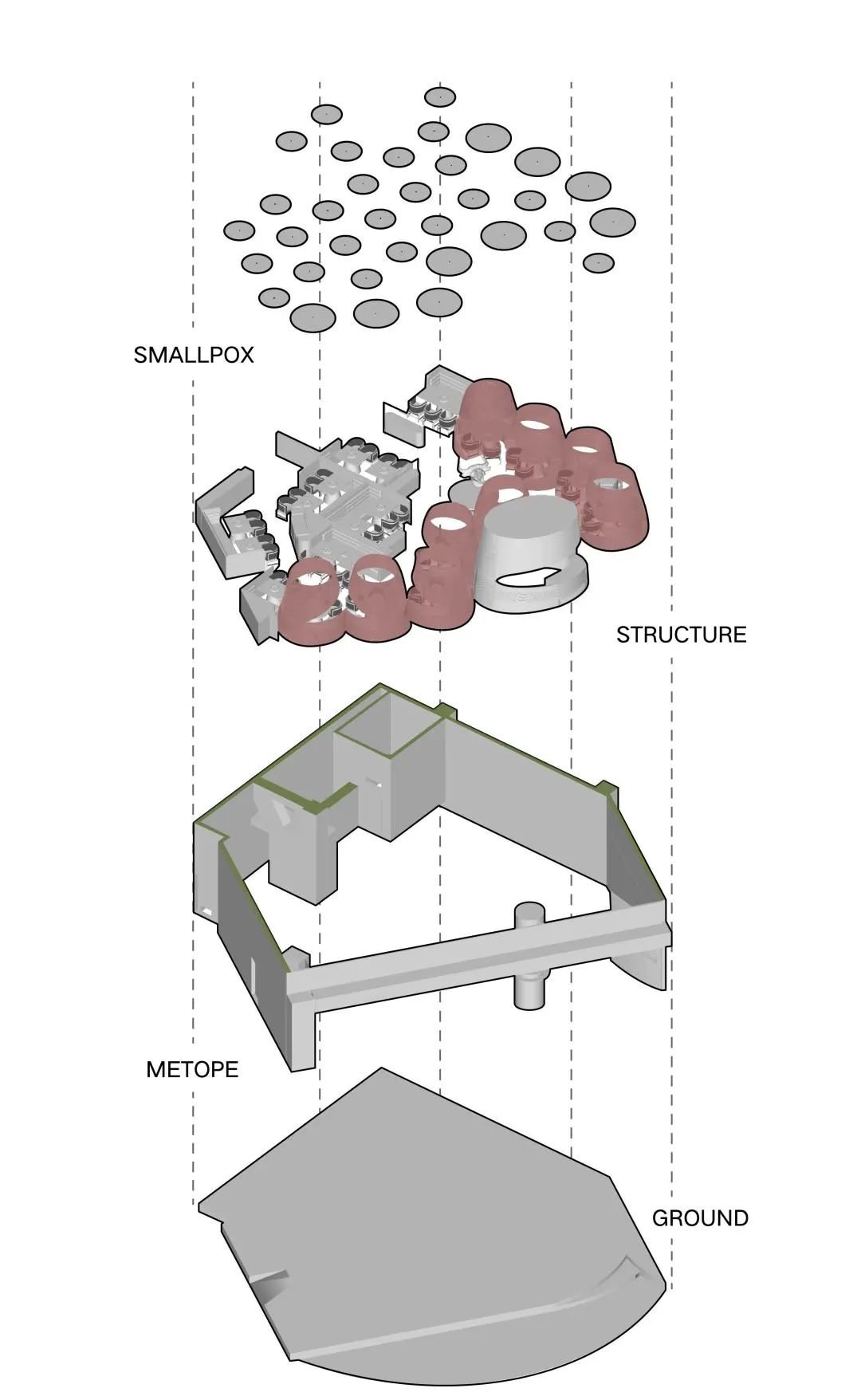 SMALLPOX

STRUCTURE

METOPE

GROUND