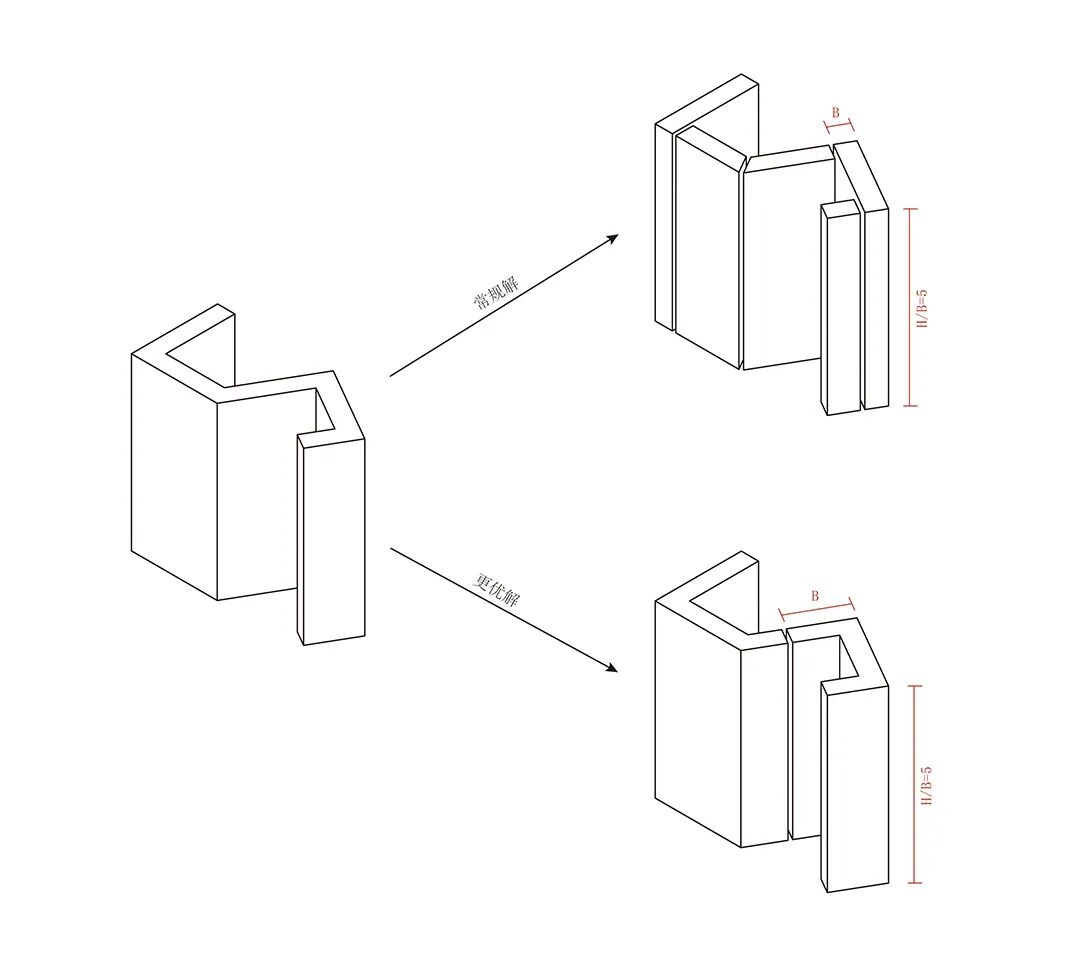 常规解

B

H/B=5

更优解

B

H/B=5