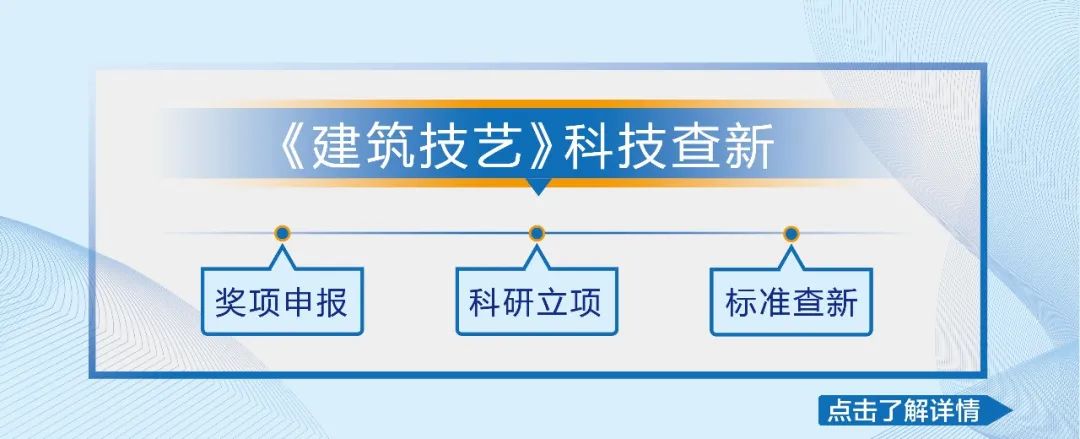 《建筑技艺》科技查新

奖项申报

科研立项

标准查新

点击了解详情