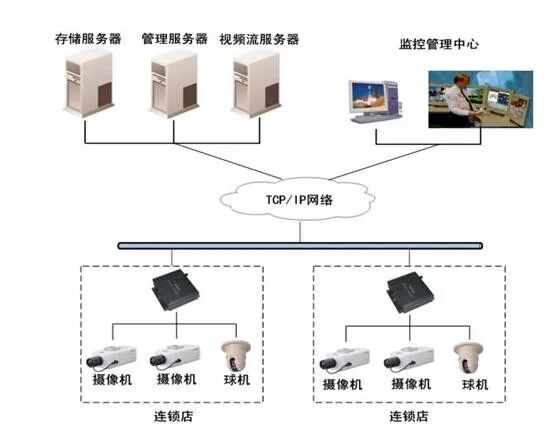 存储服务器 管理服务器 视频流服务器

监控管理中心

TCP/IP网络

摄像机 摄像机 球机

连锁店

摄像机 摄像机 球机

连锁店