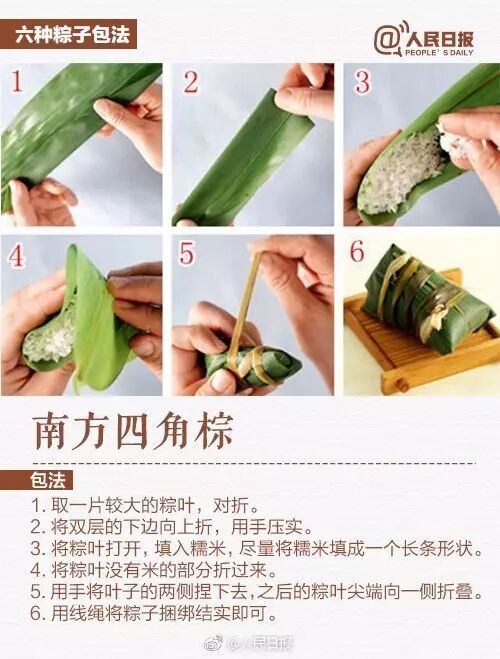 六种粽子包法

@人民日报 PEOPLE'S DAILY

1

2

3

4

5

6

南方四角粽

包法

1. 取一片较大的粽叶，对折。
2. 将双层的下边向上折，用手压实。
3. 将粽叶打开，填入糯米，尽量将糯米填成一个长条形状。
4. 将粽叶没有米的部分折过来。
5. 用手将叶子的两侧捏下去，之后的粽叶尖端向一侧折叠。
6. 用线绳将粽子捆绑结实即可。

@人民日报