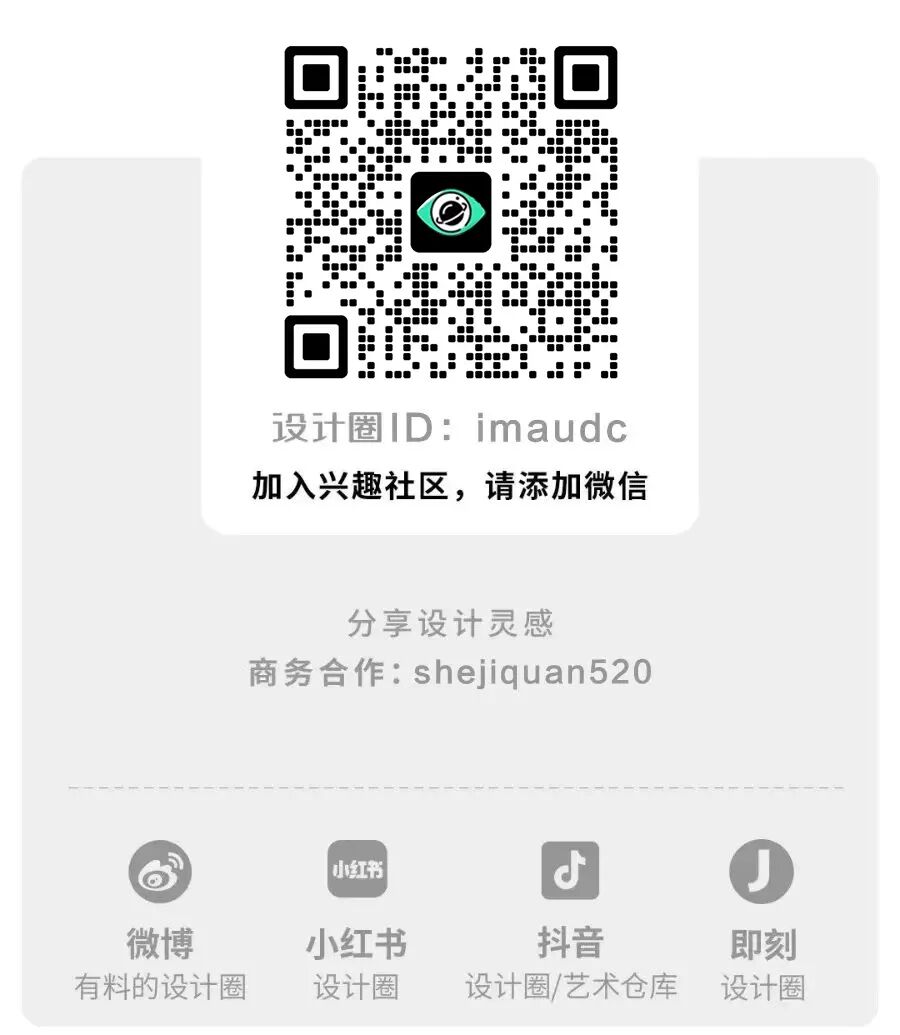 设计圈ID：imaudc
加入兴趣社区，请添加微信

分享设计灵感
商务合作:shejiquan520

小红书

微博
有料的设计圈

小红书
设计圈

抖音
设计圈/艺术仓库

即刻
设计圈