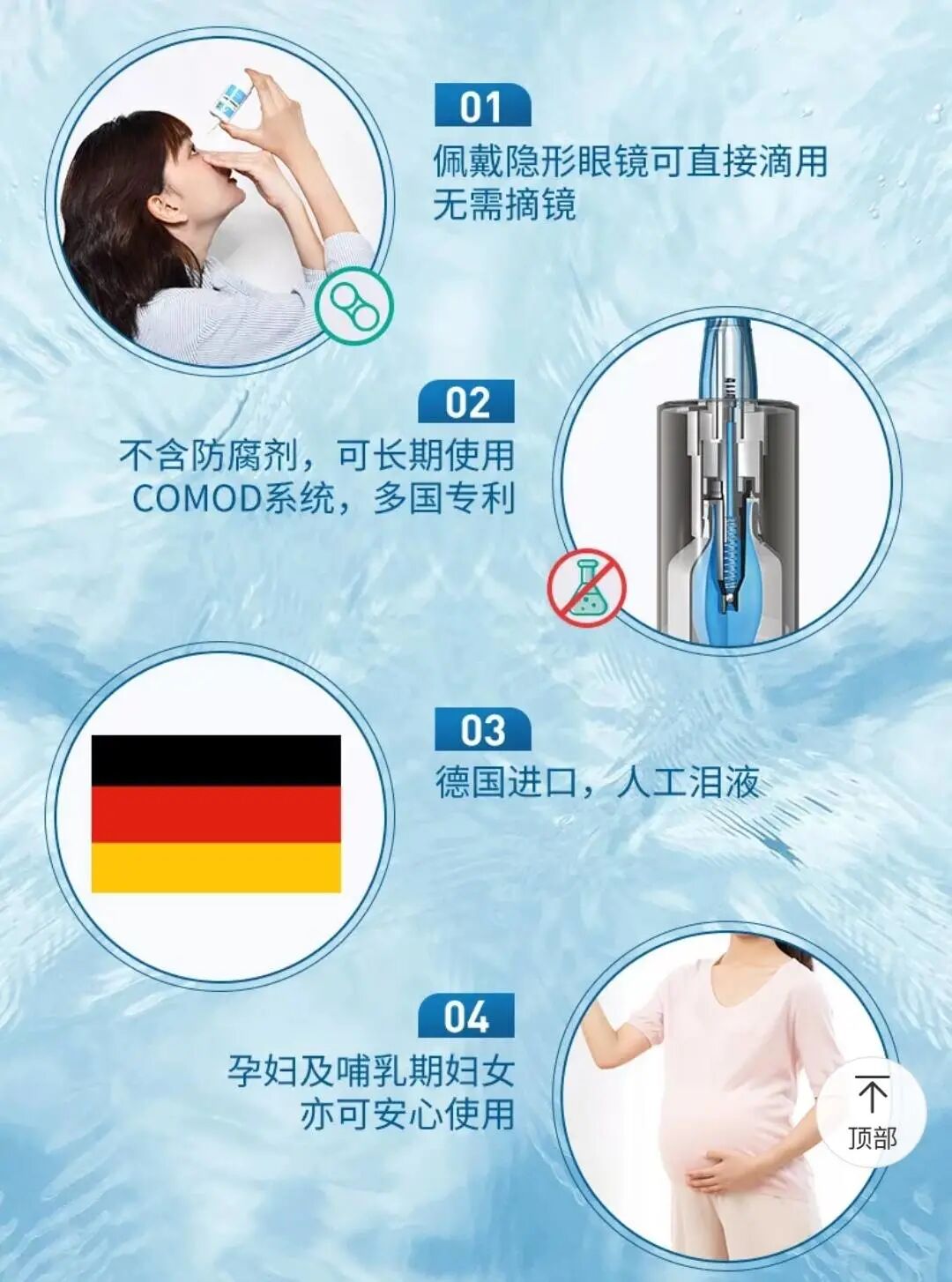 01
佩戴隐形眼镜可直接滴用
无需摘镜

02
不含防腐剂，可长期使用
COMOD系统，多国专利

03
德国进口，人工泪液

04
孕妇及哺乳期妇女
亦可安心使用

顶部