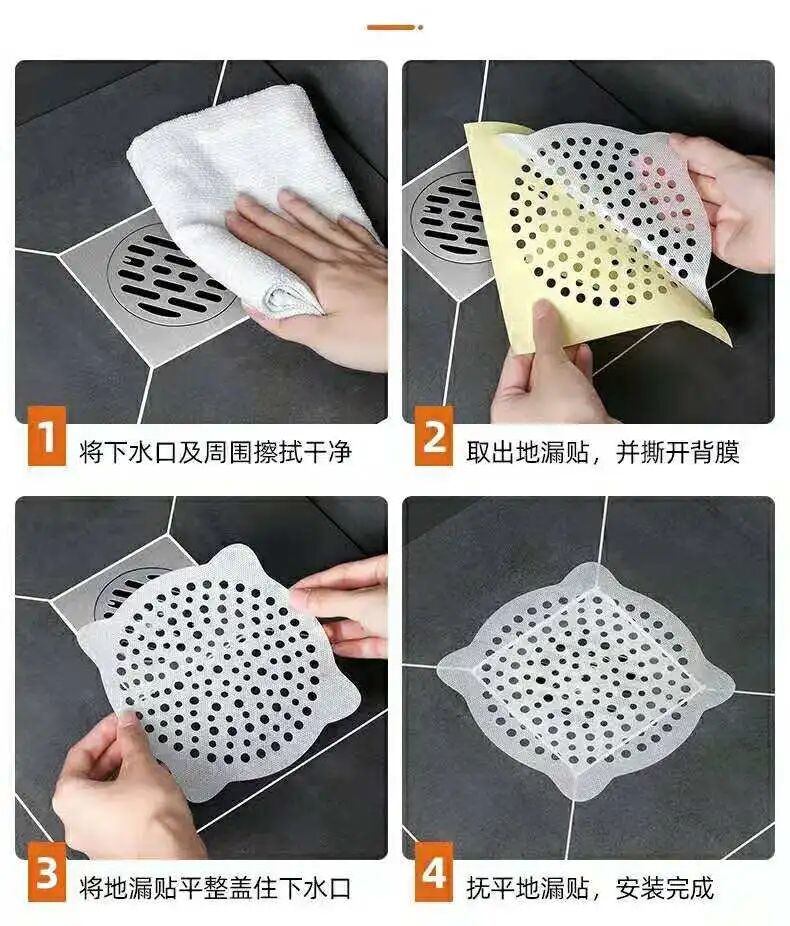 1 将下水口及周围擦拭干净

2 取出地漏贴，并撕开背膜

3 将地漏贴平整盖住下水口

4 抚平地漏贴，安装完成