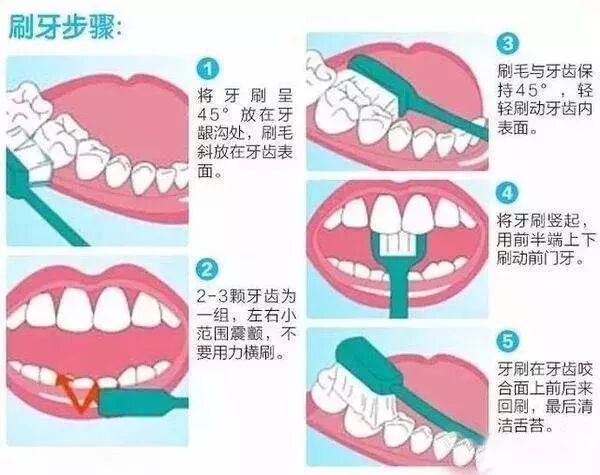 刷牙步骤:

1
将牙刷呈45°放在牙龈沟处，刷毛斜放在牙齿表面。

2
2-3颗牙齿为一组，左右小范围震颤，不要用力横刷。

3
刷毛与牙齿保持45°，轻轻刷动牙齿内表面。

4
将牙刷竖起，用前半端上下刷动前门牙。

5
牙刷在牙齿咬合面上前后来回刷，最后清洁舌苔。