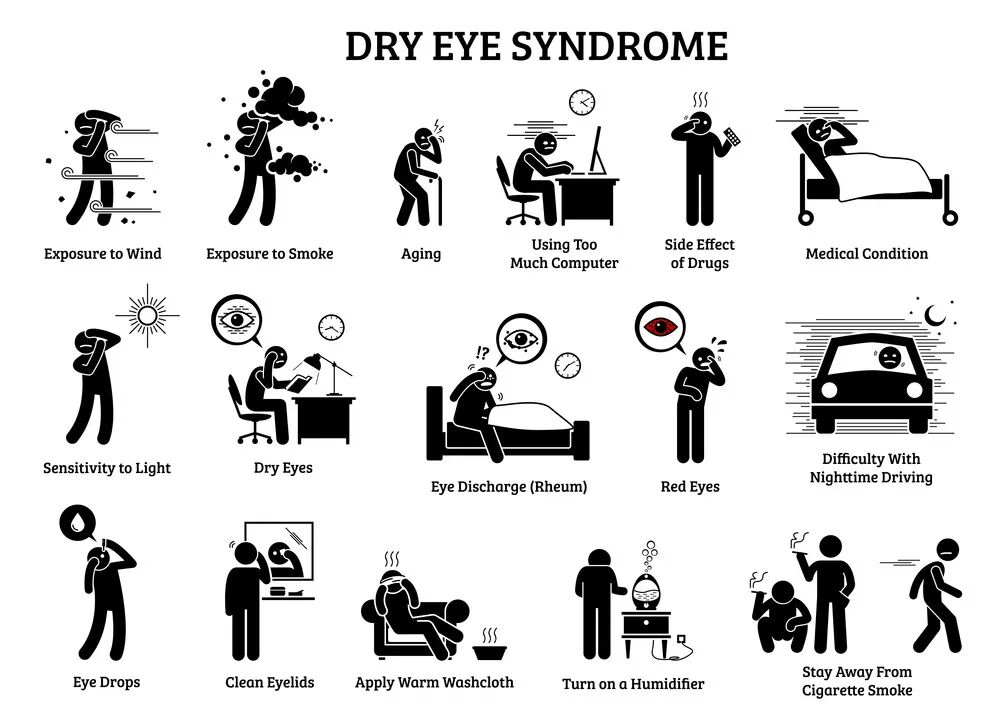 DRY EYE SYNDROME

Exposure to Wind

Exposure to Smoke

Aging

Using Too Much Computer

Side Effect of Drugs

Medical Condition

Sensitivity to Light

Dry Eyes

!?

Eye Discharge (Rheum)

Red Eyes

Difficulty With Nighttime Driving

Eye Drops

Clean Eyelids

Apply Warm Washcloth

Turn on a Humidifier

Stay Away From Cigarette Smoke