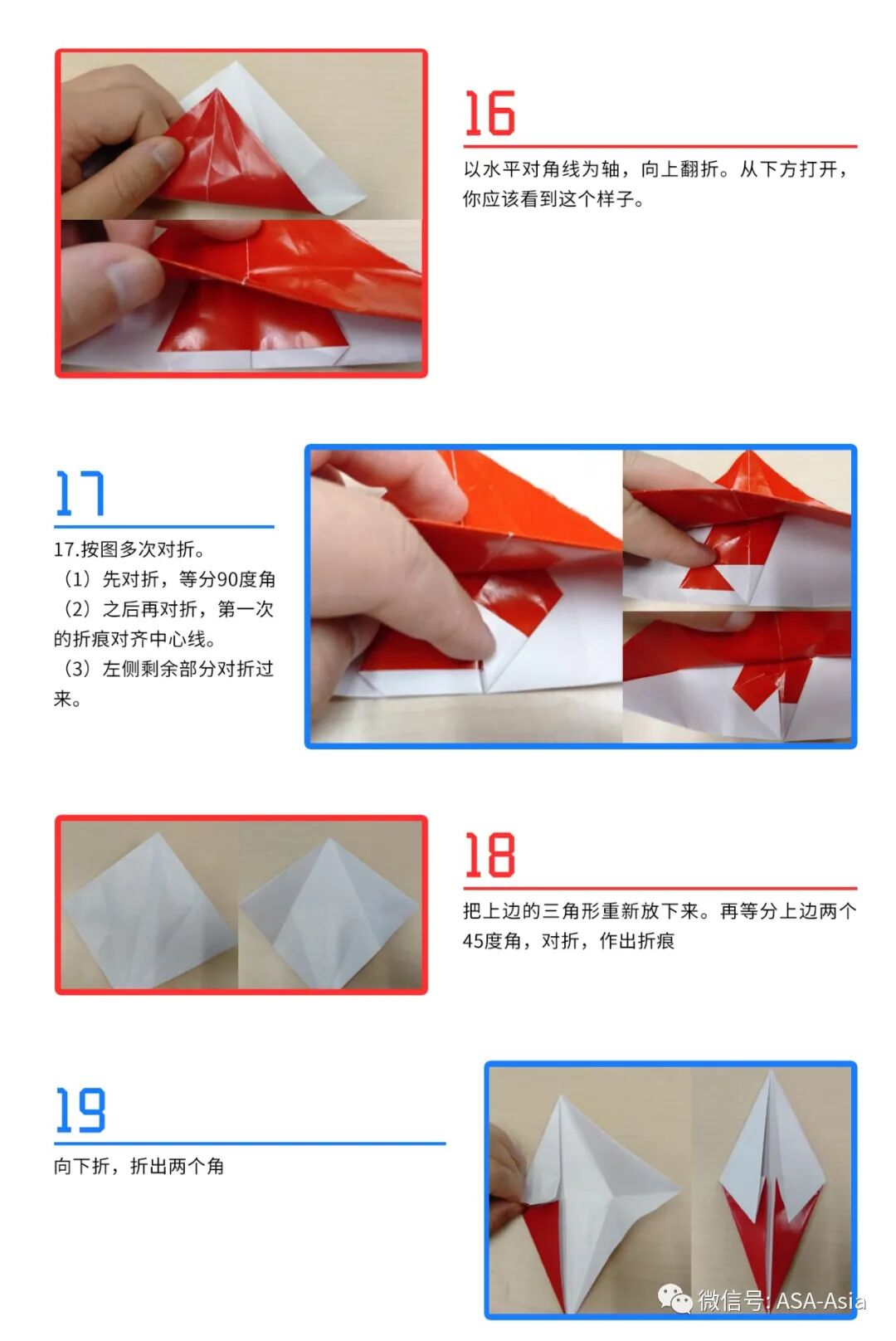 16

以水平对角线为轴，向上翻折。从下方打开，你应该看到这个样子。

17

17.按图多次对折。
（1）先对折，等分90度角
（2）之后再对折，第一次的折痕对齐中心线。
（3）左侧剩余部分对折过来。

18

把上边的三角形重新放下来。再等分上边两个45度角，对折，作出折痕

19

向下折，折出两个角

微信号: ASA-Asia