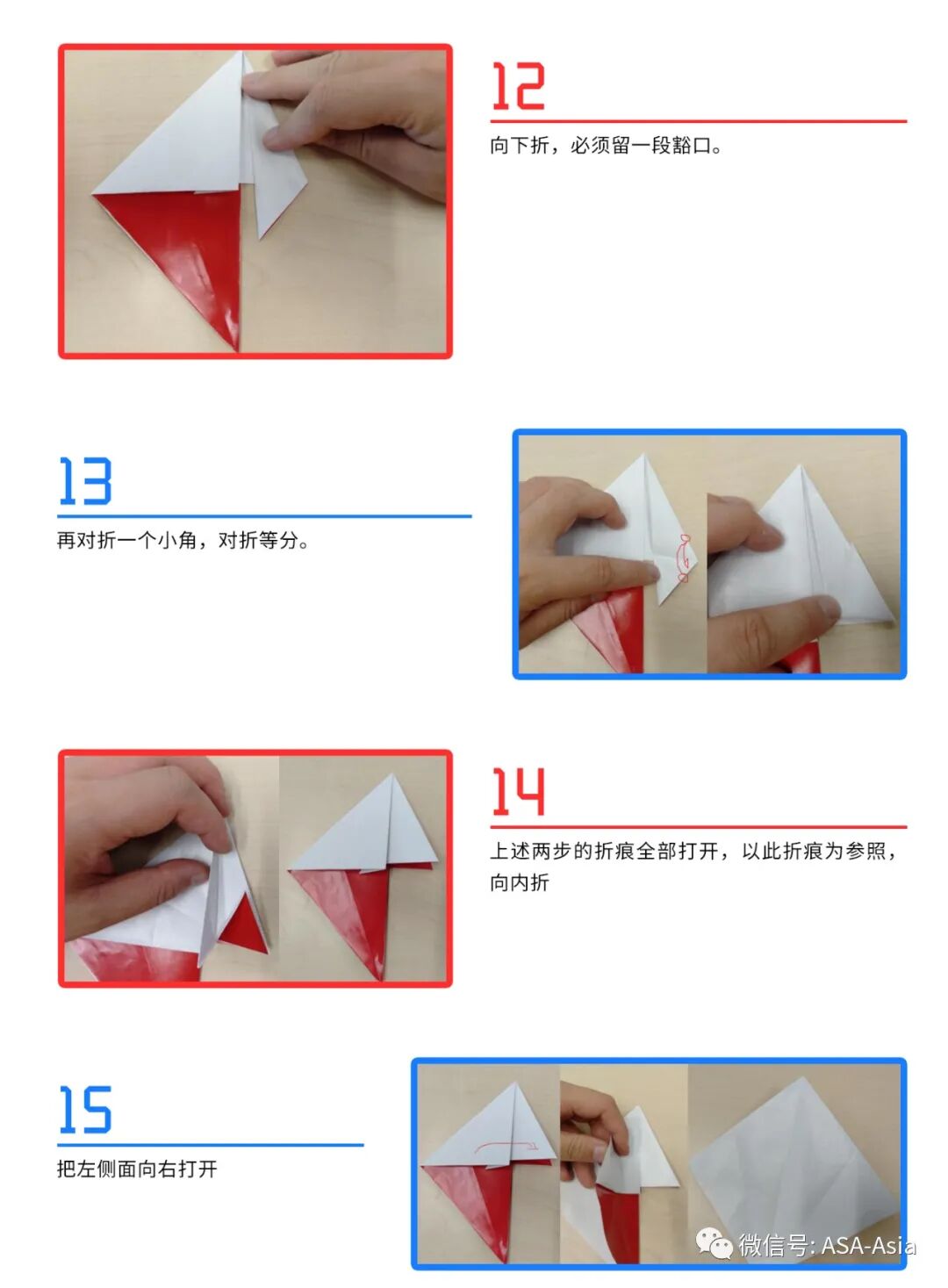 12

向下折，必须留一段豁口。

13

再对折一个小角，对折等分。

14

上述两步的折痕全部打开，以此折痕为参照，向内折

15

把左侧面向右打开

微信号: ASA-Asia