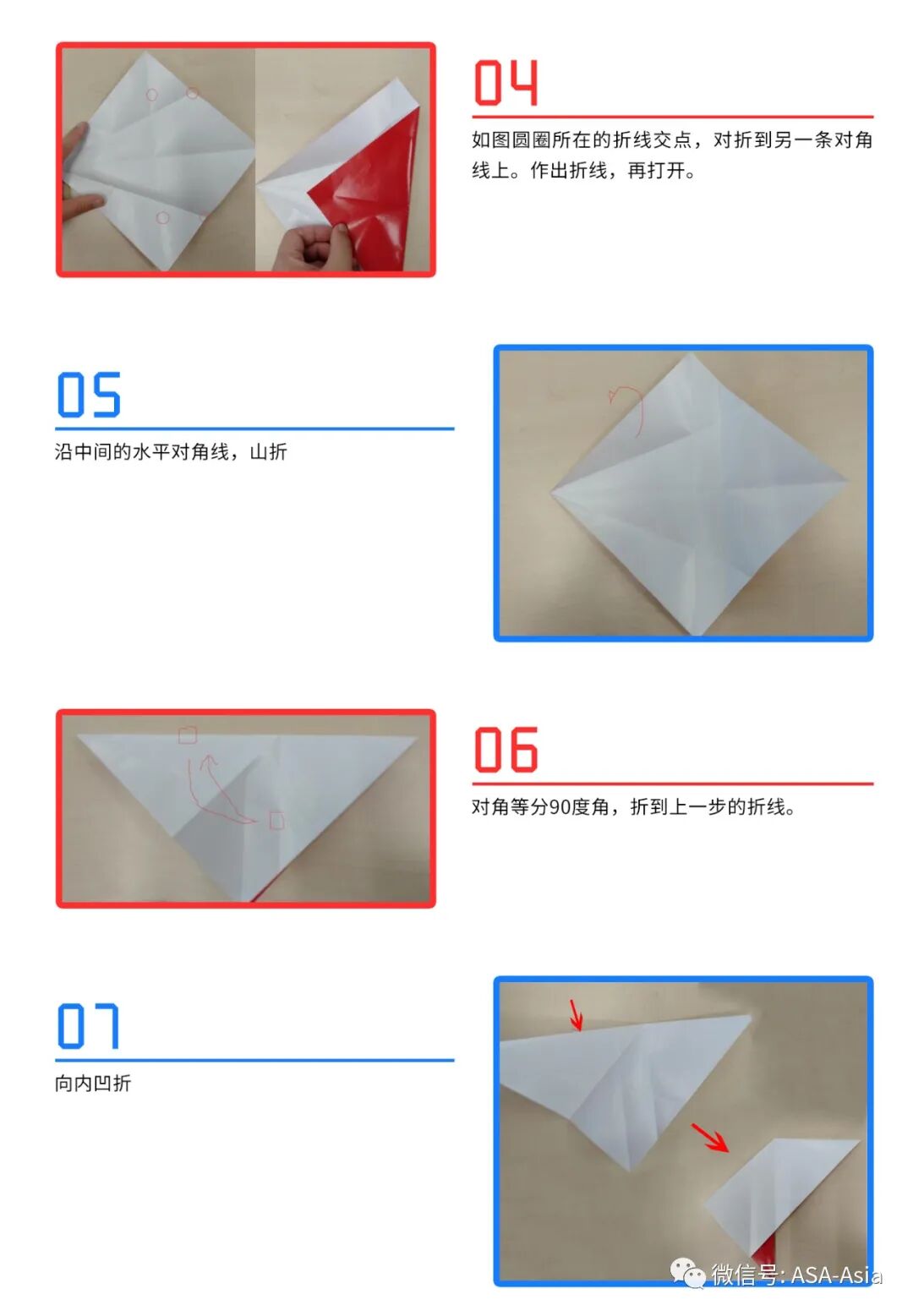 04

如图圆圈所在的折线交点，对折到另一条对角线上。作出折线，再打开。

05

沿中间的水平对角线，山折

06

对角等分90度角，折到上一步的折线。

07

向内凹折

微信号: ASA-Asia