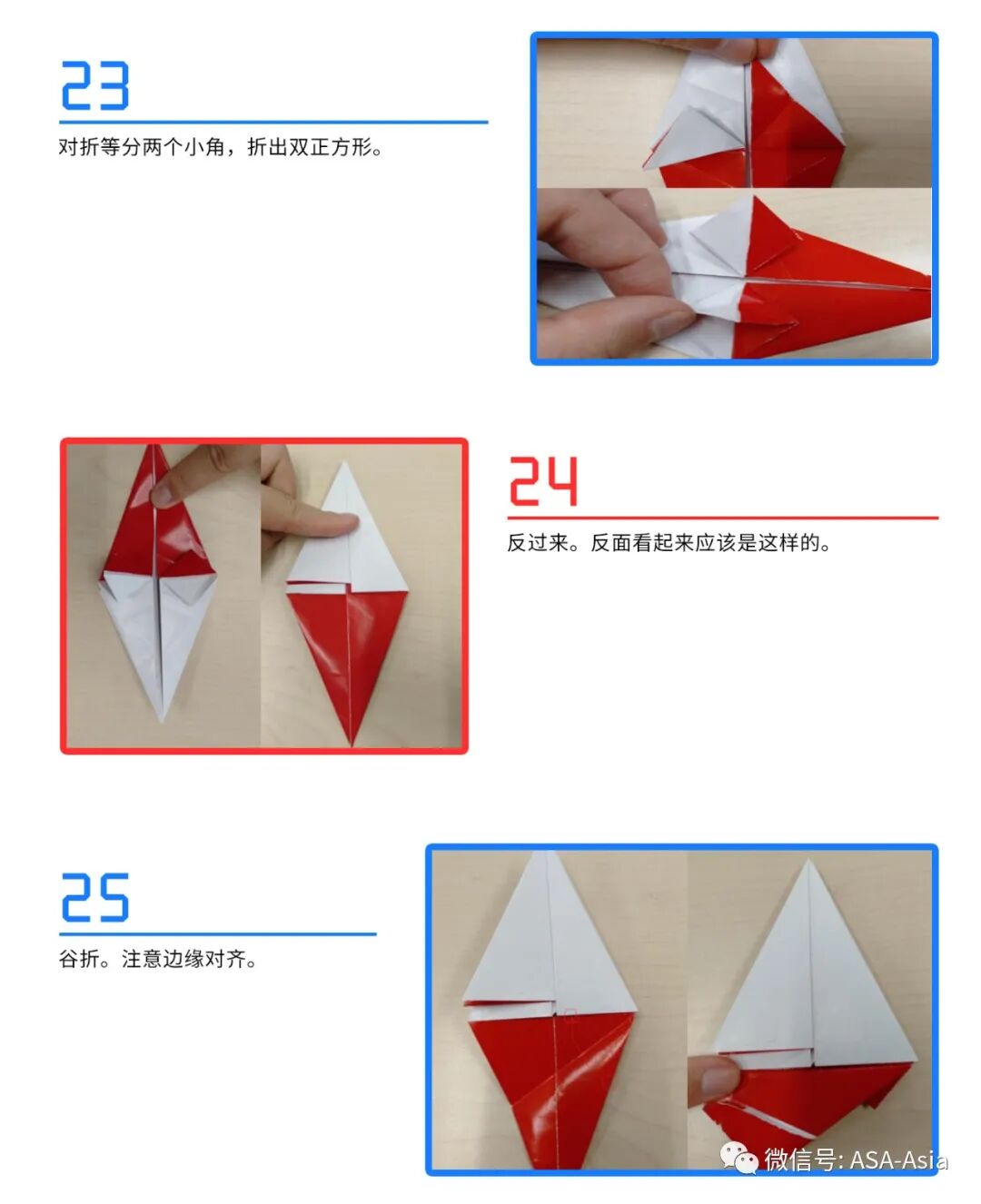 23

对折等分两个小角，折出双正方形。

24

反过来。反面看起来应该是这样的。

25

谷折。注意边缘对齐。

微信号: ASA-Asia