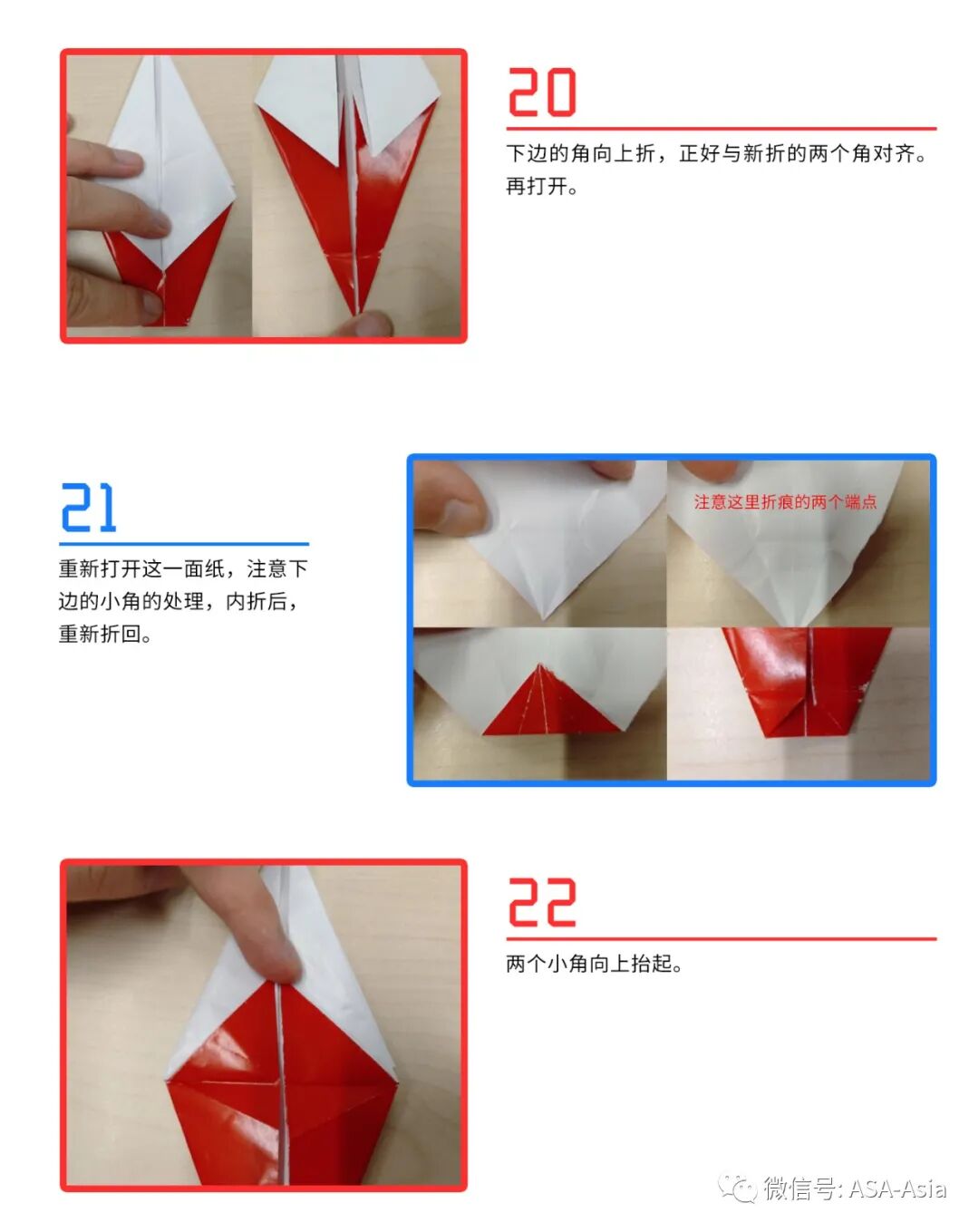 20

下边的角向上折，正好与新折的两个角对齐。再打开。

21

重新打开这一面纸，注意下边的小角的处理，内折后，重新折回。

注意这里折痕的两个端点

22

两个小角向上抬起。

微信号: ASA-Asia