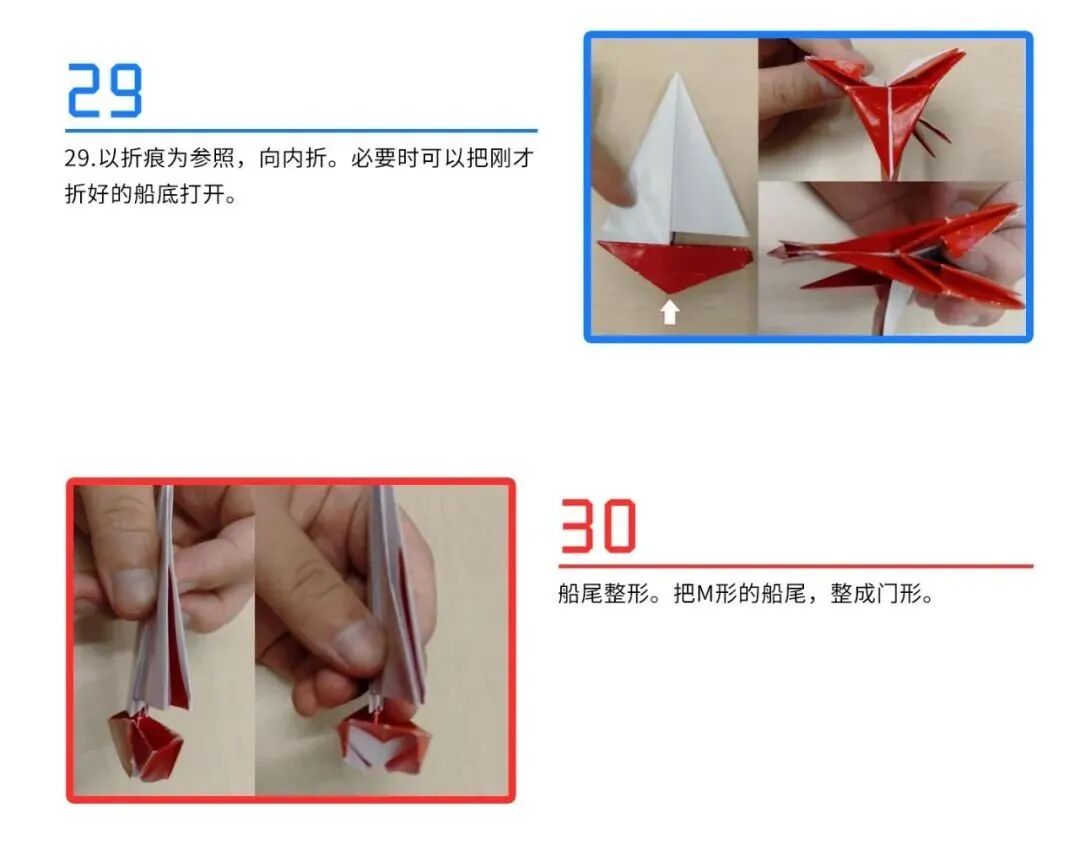 29

29.以折痕为参照，向内折。必要时可以把刚才折好的船底打开。

30

船尾整形。把M形的船尾，整成门形。