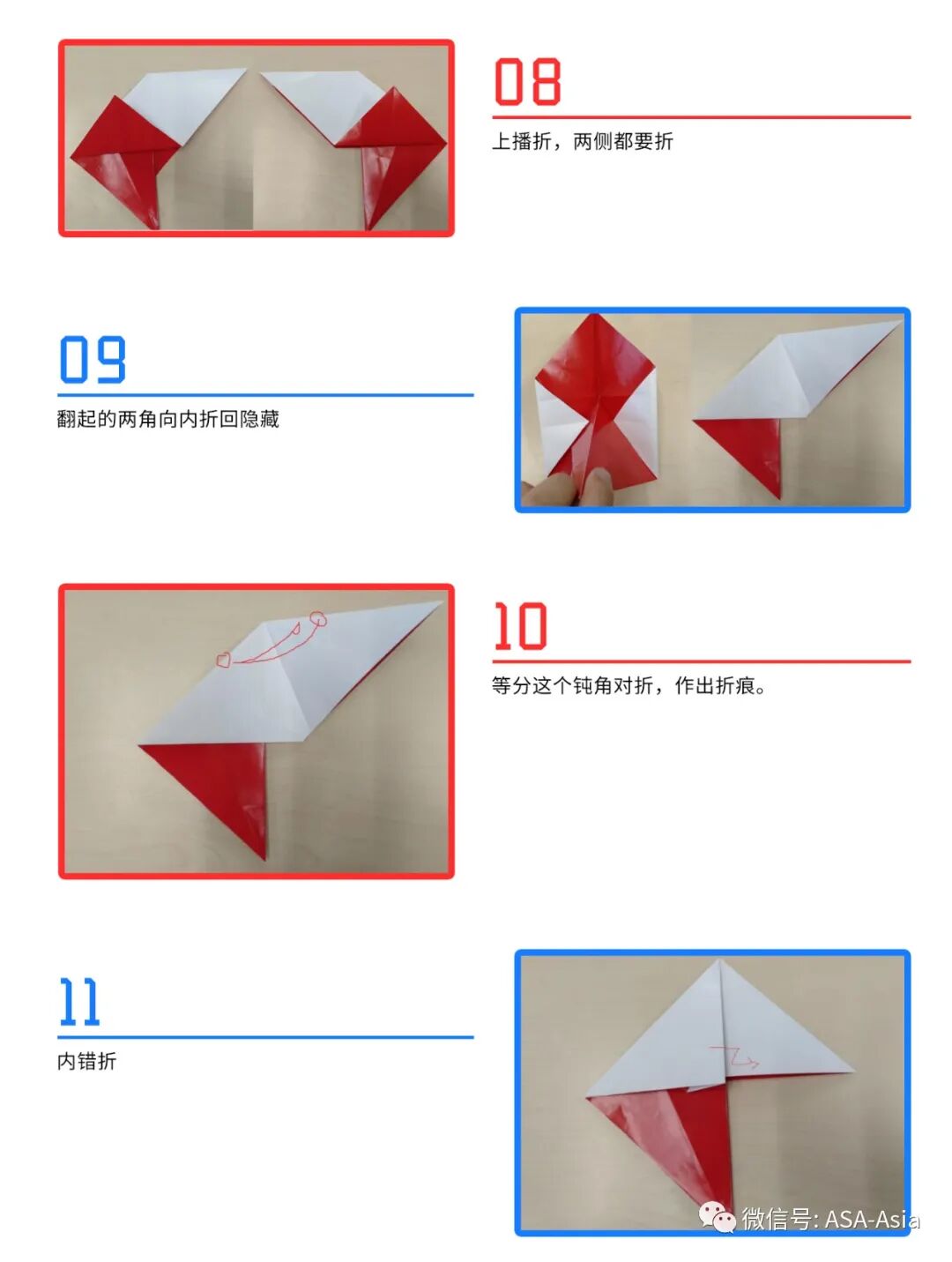 08

上播折，两侧都要折

09

翻起的两角向内折回隐藏

10

等分这个钝角对折，作出折痕。

11

内错折

微信号: ASA-Asia