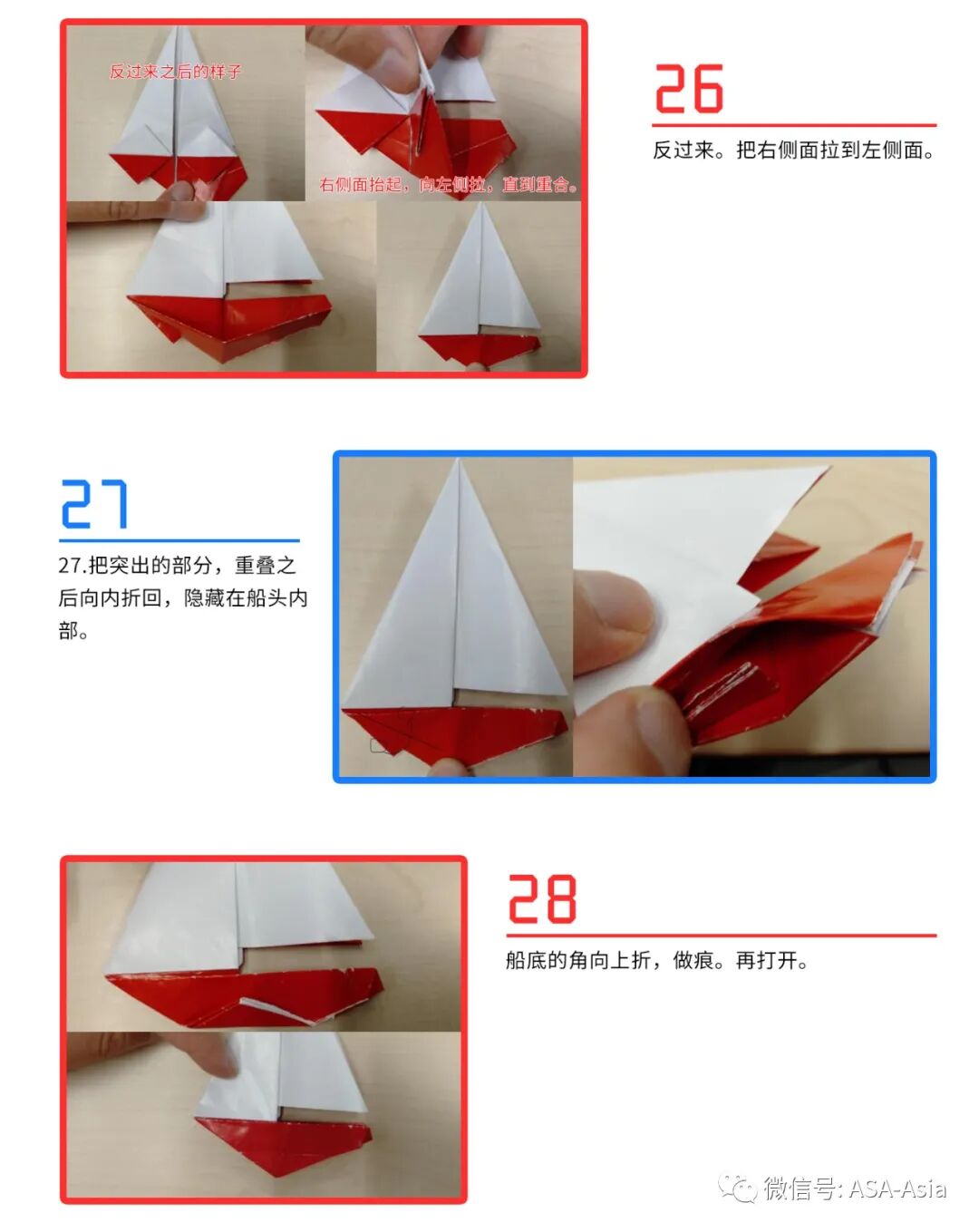 反过来之后的样子

右侧面抬起，向左侧拉，直到重合。

26

反过来。把右侧面拉到左侧面。

27

27.把突出的部分，重叠之后向内折回，隐藏在船头内部。

28

船底的角向上折，做痕。再打开。

微信号: ASA-Asia