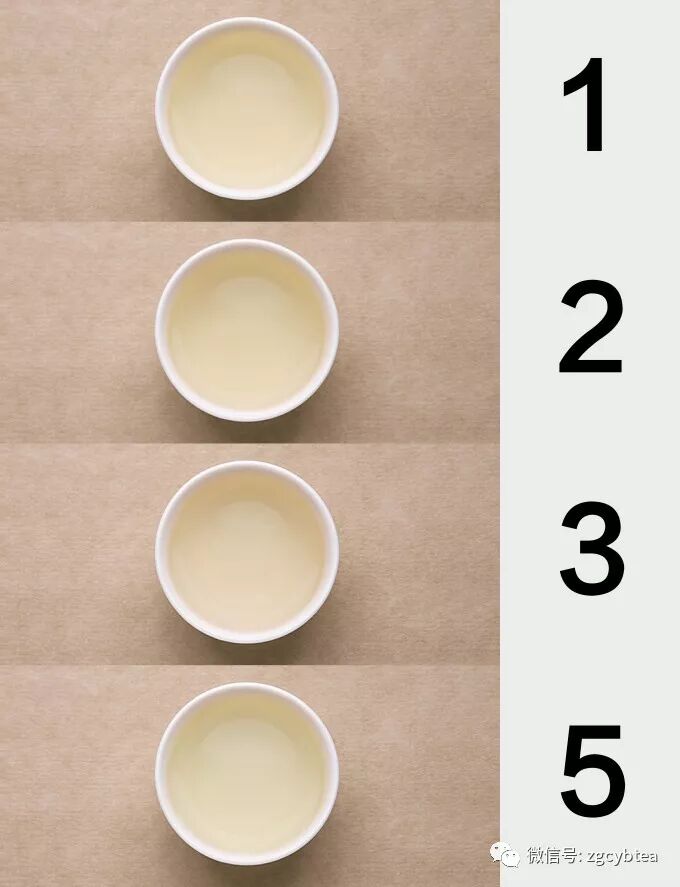 1

2

3

5

微信号: zgcybtea