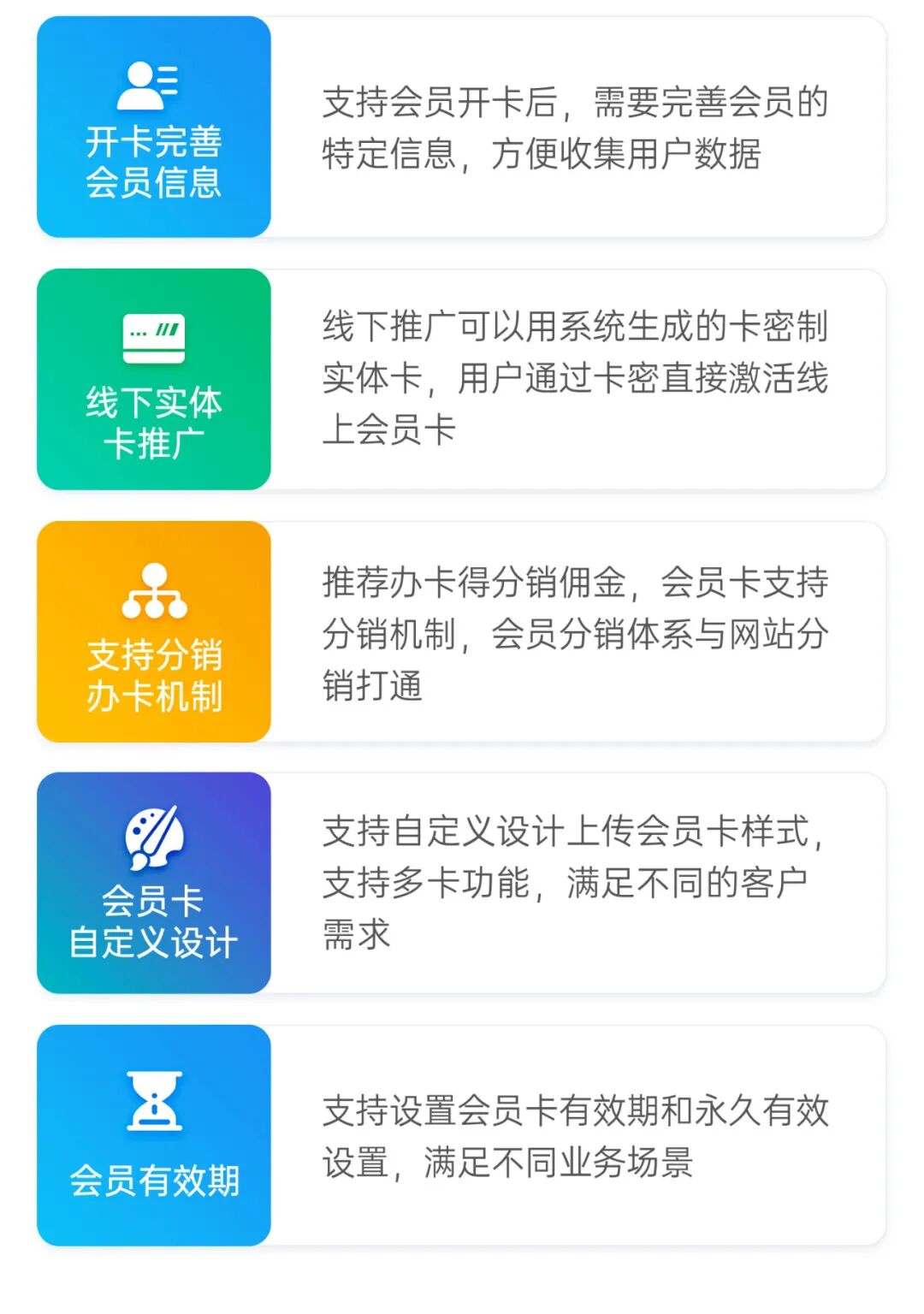 开卡完善
会员信息

支持会员开卡后，需要完善会员的特定信息，方便收集用户数据

线下实体
卡推广

线下推广可以用系统生成的卡密制实体卡，用户通过卡密直接激活线上会员卡

支持分销
办卡机制

推荐办卡得分销佣金，会员卡支持分销机制，会员分销体系与网站分销打通

会员卡
自定义设计

支持自定义设计上传会员卡样式，支持多卡功能，满足不同的客户需求

会员有效期

支持设置会员卡有效期和永久有效设置，满足不同业务场景