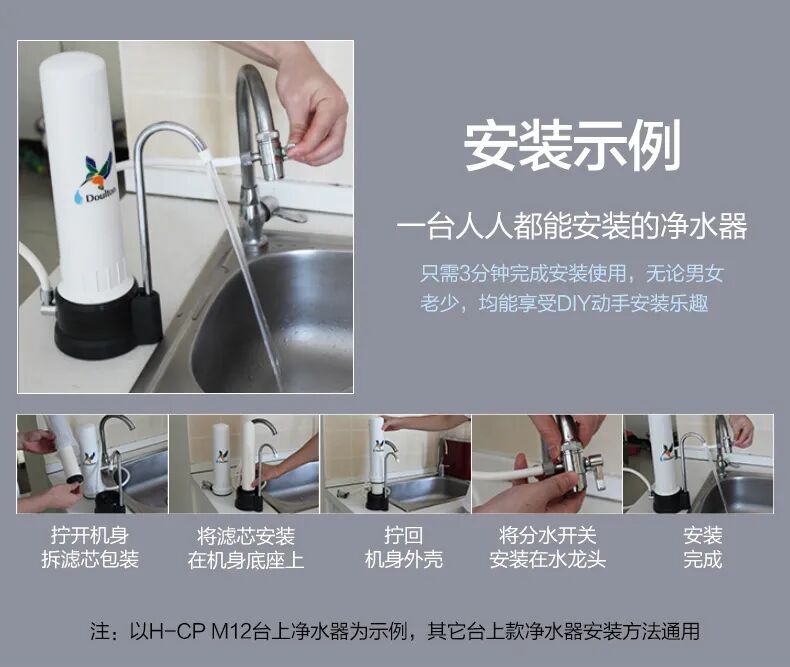 Doulton

安装示例

一台人人都能安装的净水器

只需3分钟完成安装使用，无论男女老少，均能享受DIY动手安装乐趣

拧开机身
拆滤芯包装

将滤芯安装
在机身底座上

拧回
机身外壳

将分水开关
安装在水龙头

安装
完成

注：以H-CP M12台上净水器为示例，其它台上款净水器安装方法通用