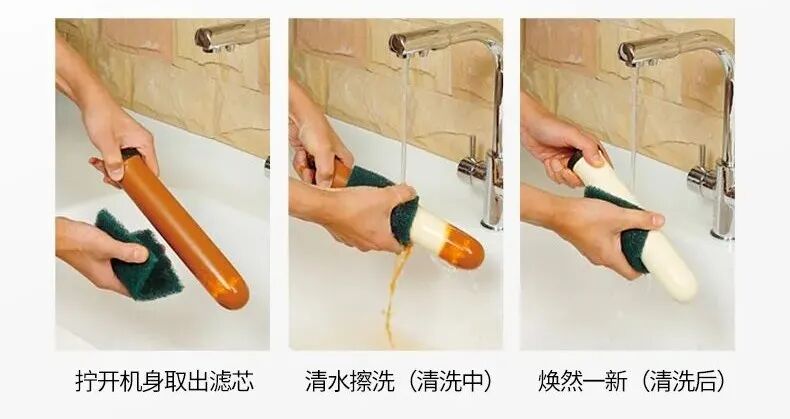 拧开机身取出滤芯

清水擦洗（清洗中）

焕然一新（清洗后）