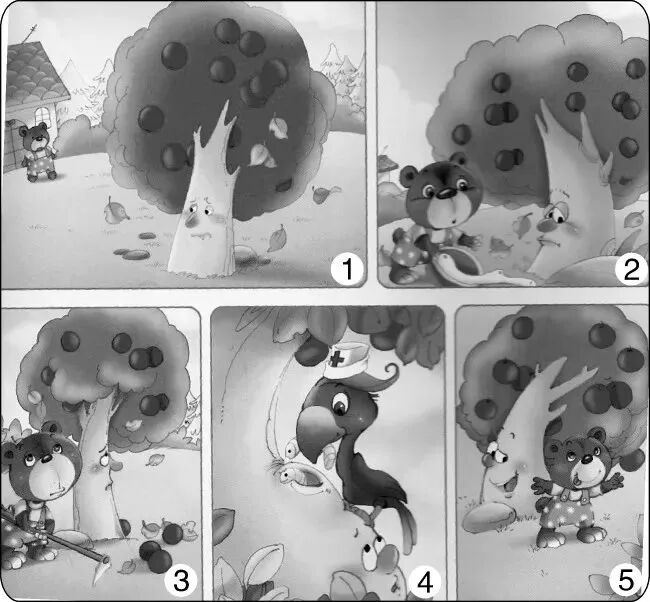 1

2

3

4

5