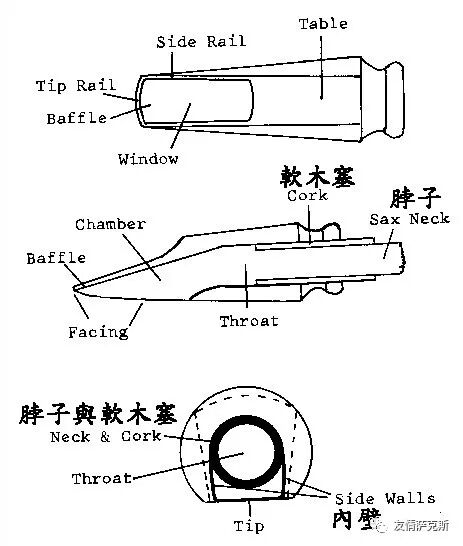 Table
Side Rail
Tip Rail
Baffle
Window

軟木塞
Cork
脖子
Sax Neck
Chamber
Baffle
Facing
Throat

脖子與軟木塞
Neck & Cork
Throat
Side Walls
內壁
Tip
友情萨克斯