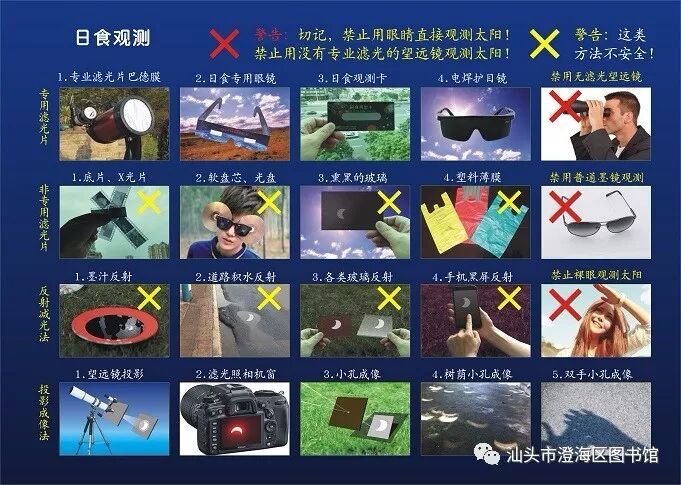 日食观测

警告：切记，禁止用眼睛直接观测太阳！
禁止用没有专业滤光的望远镜观测太阳！

警告：这类方法不安全！

专用滤光片

1.专业滤光片巴德膜

2.日食专用眼镜

3.日食观测卡

4.电焊护目镜

禁用无滤光望远镜

非专用滤光片

1.底片、X光片

2.软盘芯、光盘

3.熏黑的玻璃

4.塑料薄膜

禁用普通墨镜观测

反射减光法

1.墨汁反射

2.道路积水反射

3.各类玻璃反射

4.手机黑屏反射

禁止裸眼观测太阳

投影成像法

1.望远镜投影

2.滤光照相机窗

3.小孔成像

4.树荫小孔成像

5.双手小孔成像

汕头市澄海区图书馆