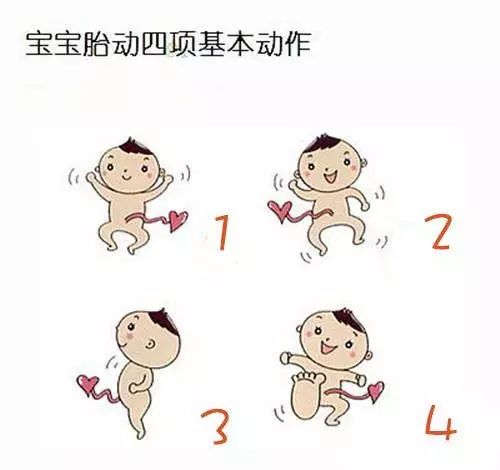 宝宝胎动四项基本动作

1

2

3

4