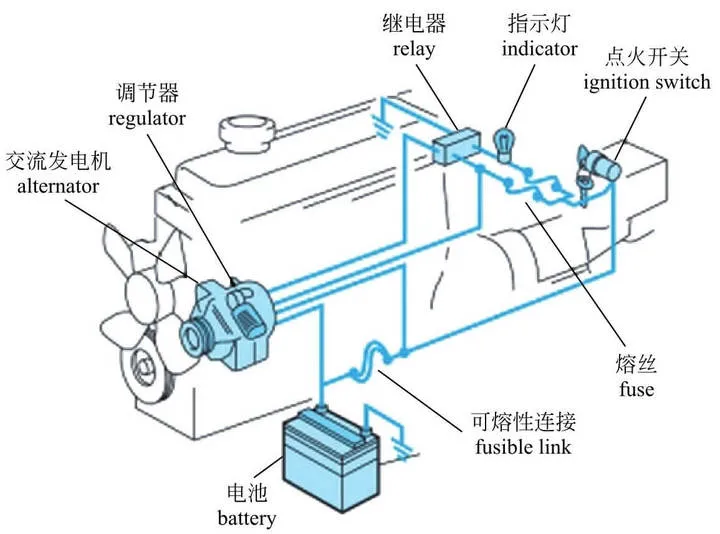 继电器
relay

指示灯
indicator

点火开关
ignition switch

调节器
regulator

交流发电机
alternator

熔丝
fuse

可熔性连接
fusible link

电池
battery