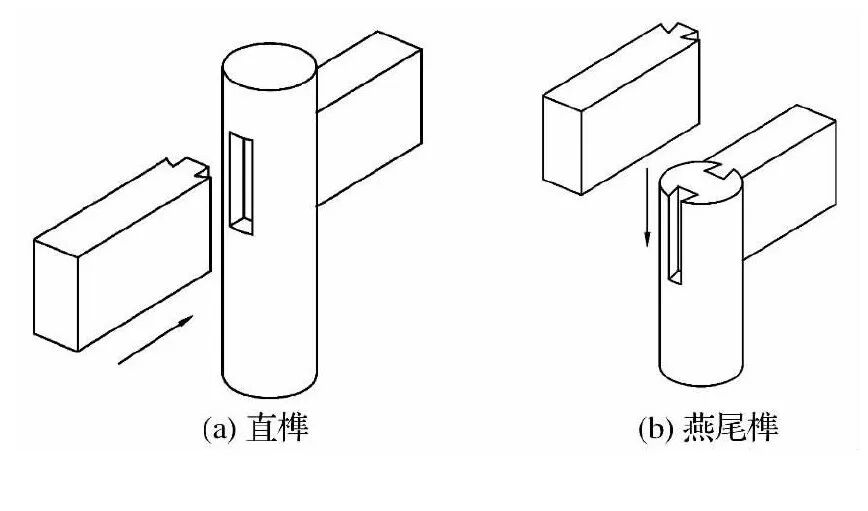 (a) 直榫

(b) 燕尾榫