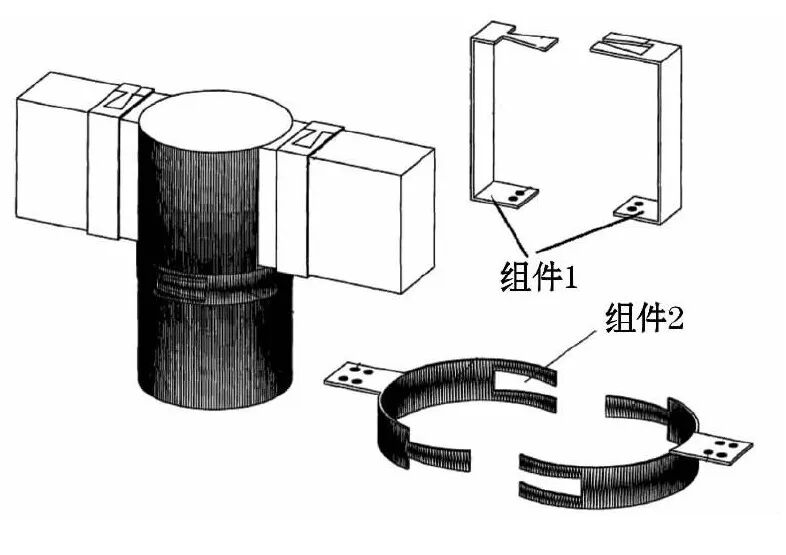 组件1

组件2