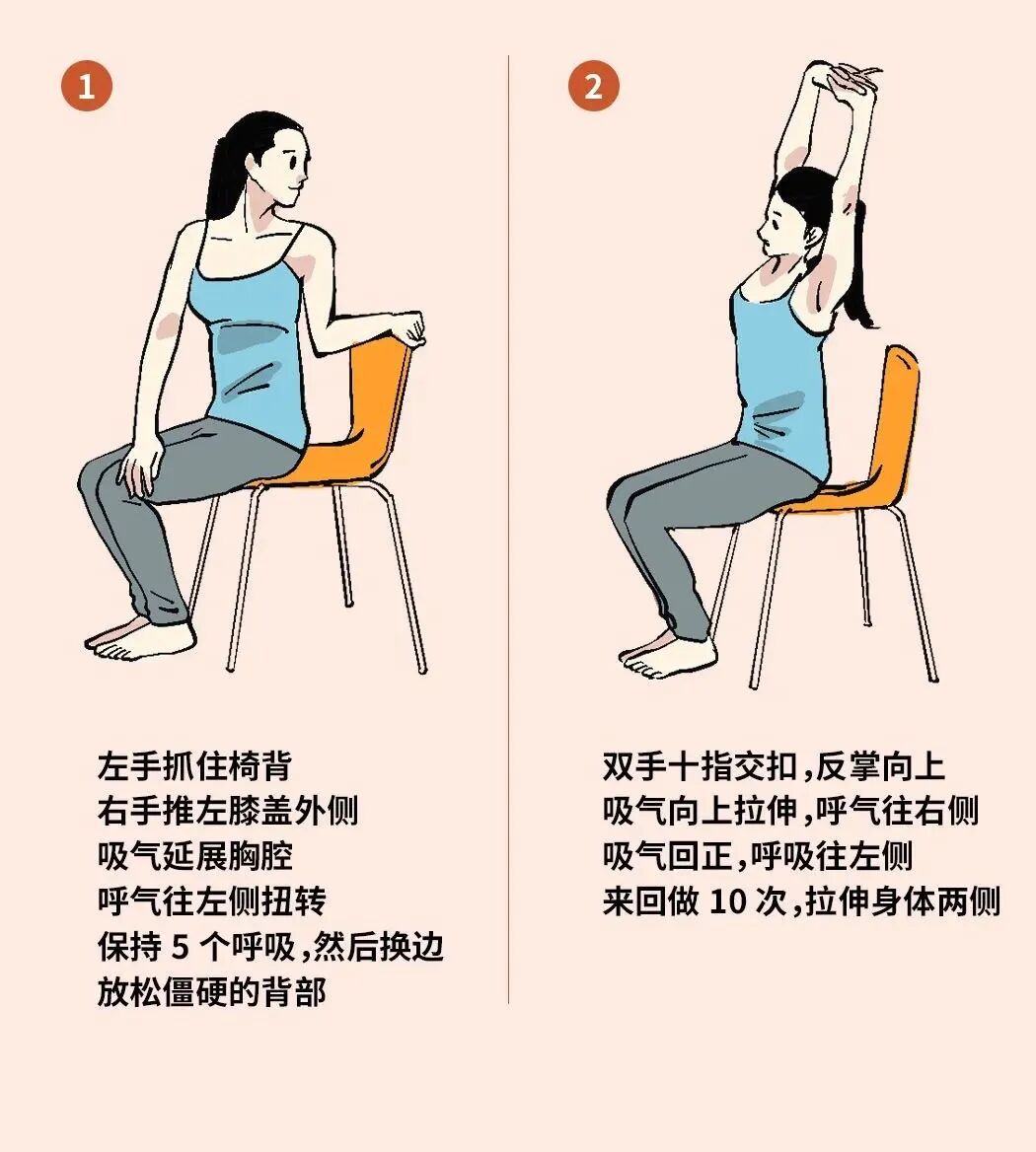 1

左手抓住椅背
右手推左膝盖外侧
吸气延展胸腔
呼气往左侧扭转
保持 5 个呼吸，然后换边
放松僵硬的背部

2

双手十指交扣，反掌向上
吸气向上拉伸，呼气往右侧
吸气回正，呼吸往左侧
来回做 10 次，拉伸身体两侧