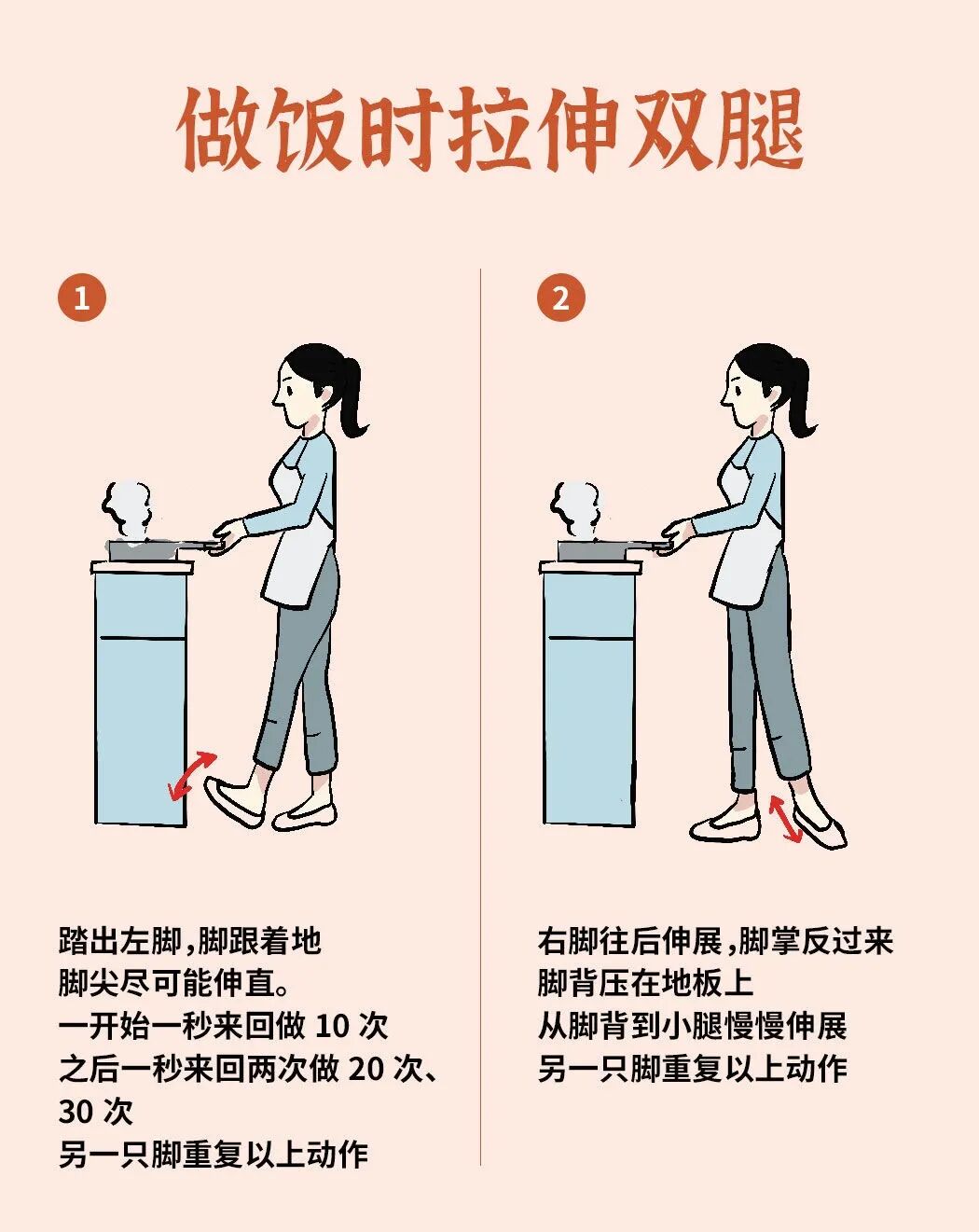 做饭时拉伸双腿

1

踏出左脚，脚跟着地
脚尖尽可能伸直。
一开始一秒来回做 10 次
之后一秒来回两次做 20 次、30 次
另一只脚重复以上动作

2

右脚往后伸展，脚掌反过来
脚背压在地板上
从脚背到小腿慢慢伸展
另一只脚重复以上动作