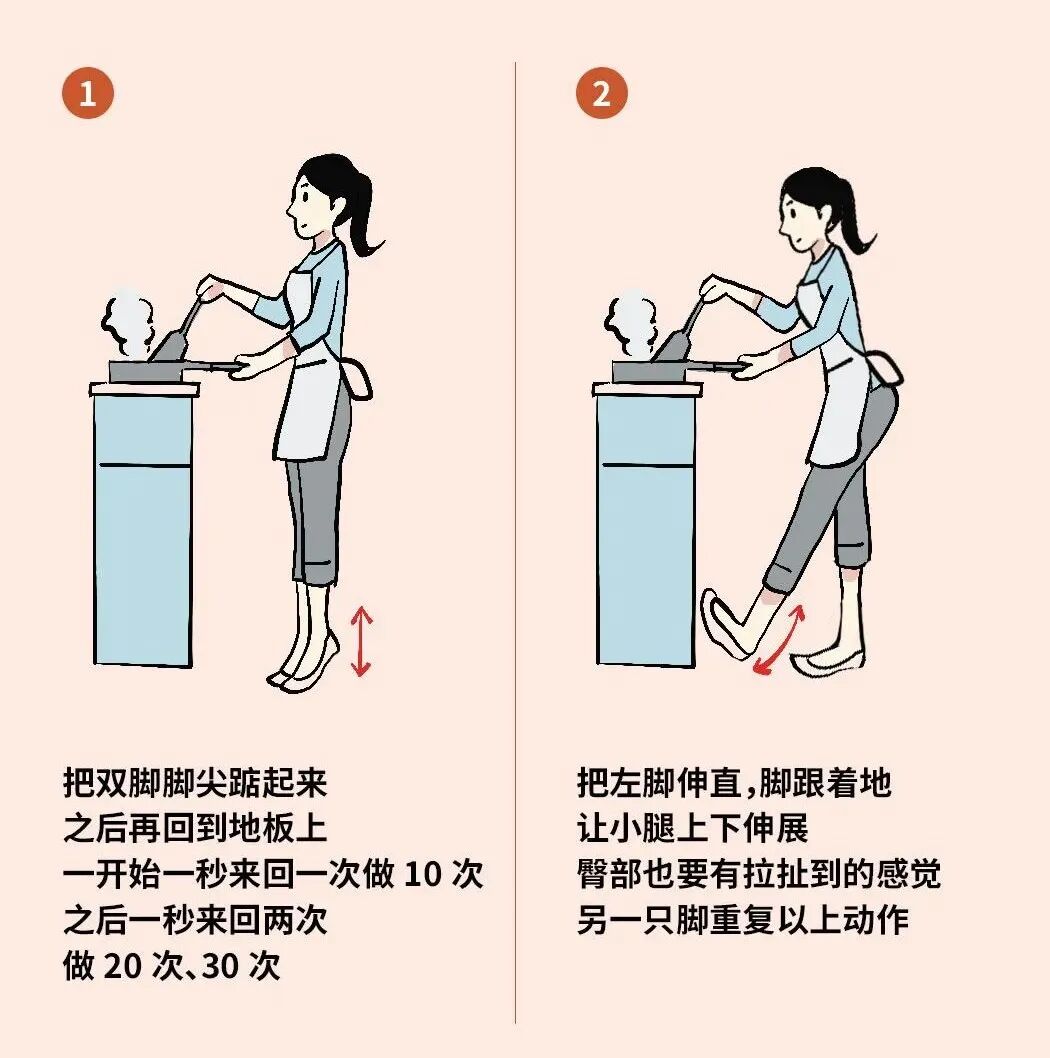 1

把双脚脚尖踮起来
之后再回到地板上
一开始一秒来回一次做 10 次
之后一秒来回两次
做 20 次、30 次

2

把左脚伸直，脚跟着地
让小腿上下伸展
臀部也要有拉扯到的感觉
另一只脚重复以上动作