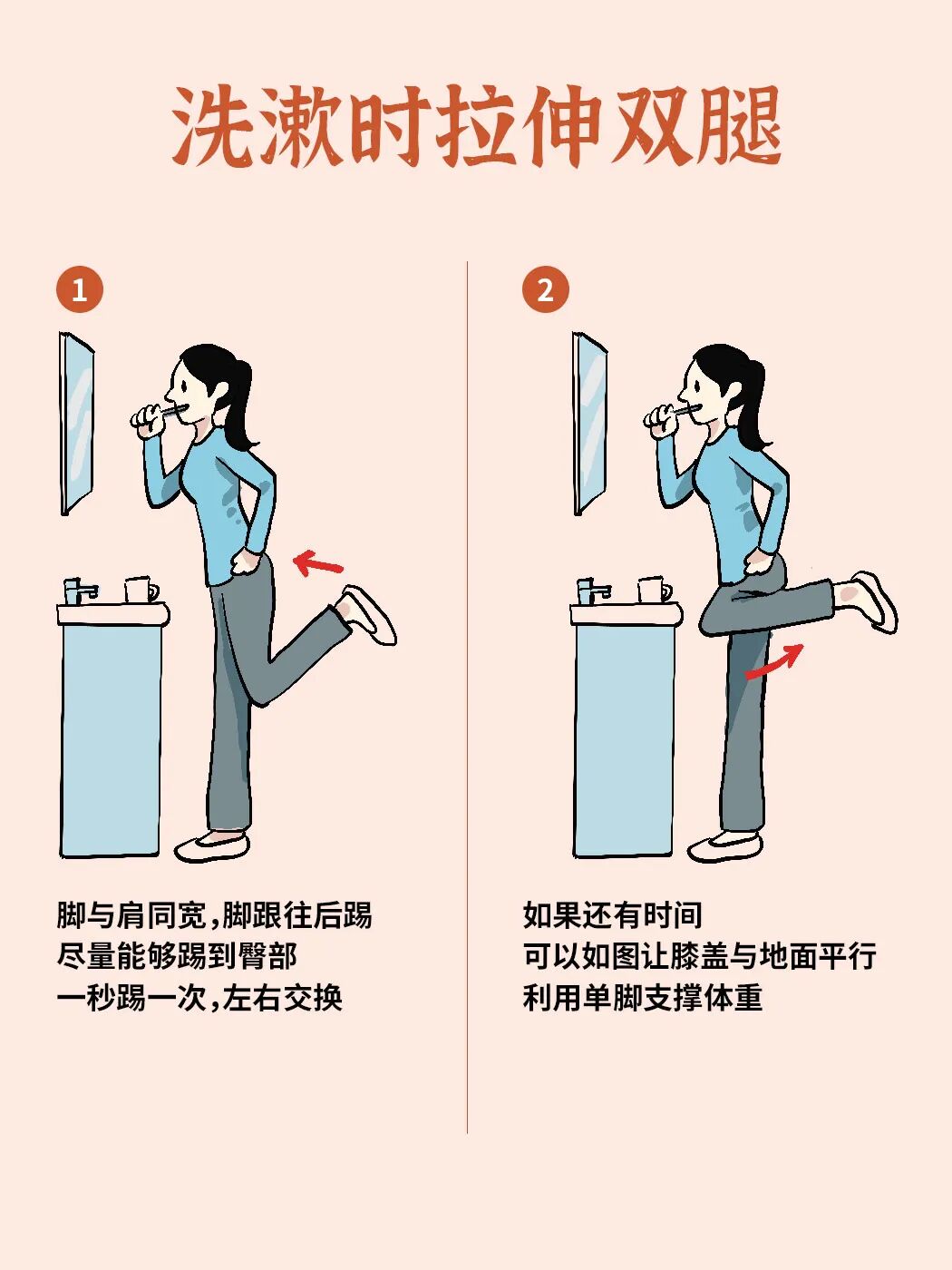 洗漱时拉伸双腿

1

脚与肩同宽，脚跟往后踢
尽量能够踢到臀部
一秒踢一次，左右交换

2

如果还有时间
可以如图让膝盖与地面平行
利用单脚支撑体重