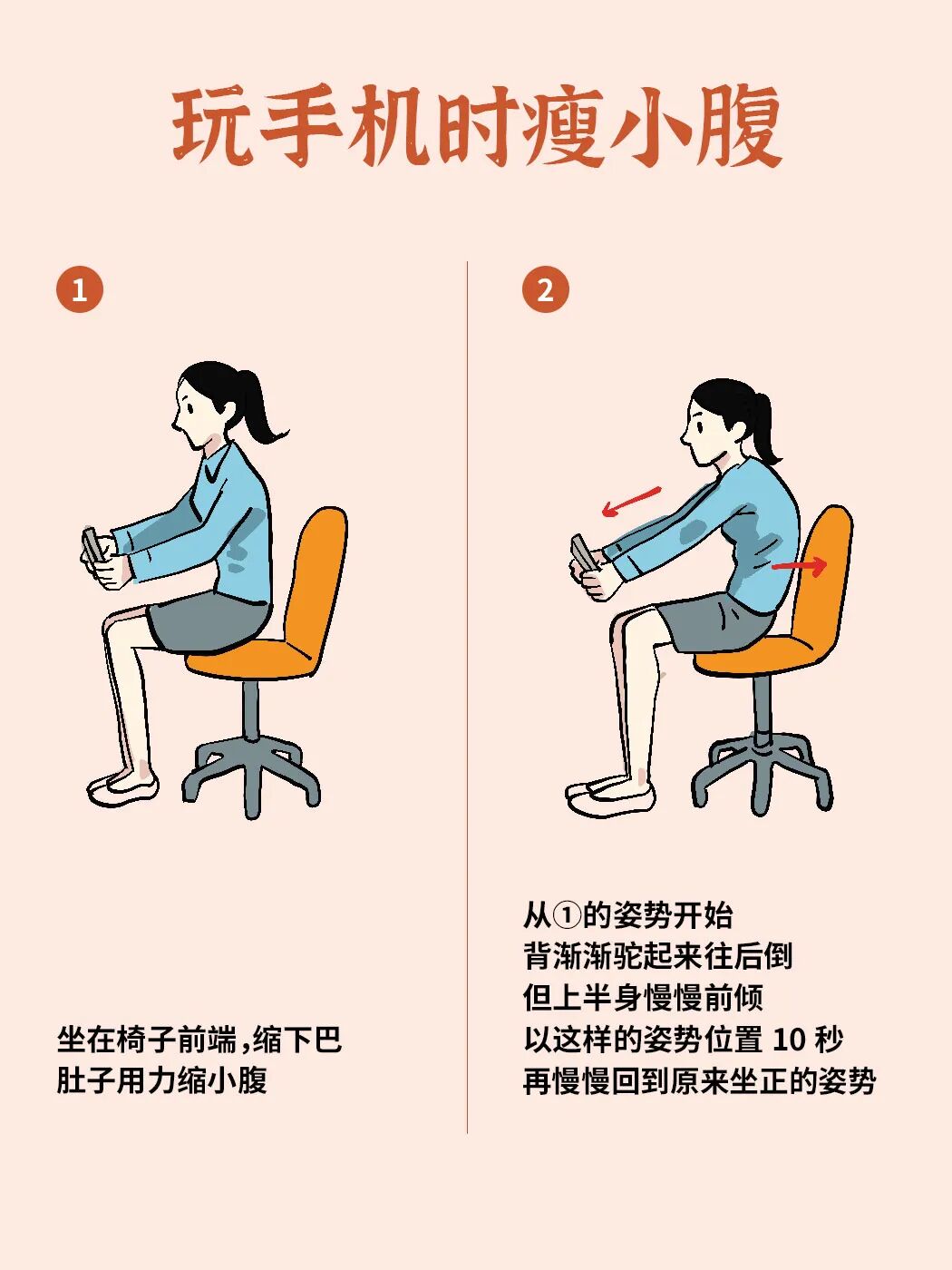 玩手机时瘦小腹

1

坐在椅子前端，缩下巴
肚子用力缩小腹

2

从①的姿势开始
背渐渐驼起来往后倒
但上半身慢慢前倾
以这样的姿势位置 10 秒
再慢慢回到原来坐正的姿势