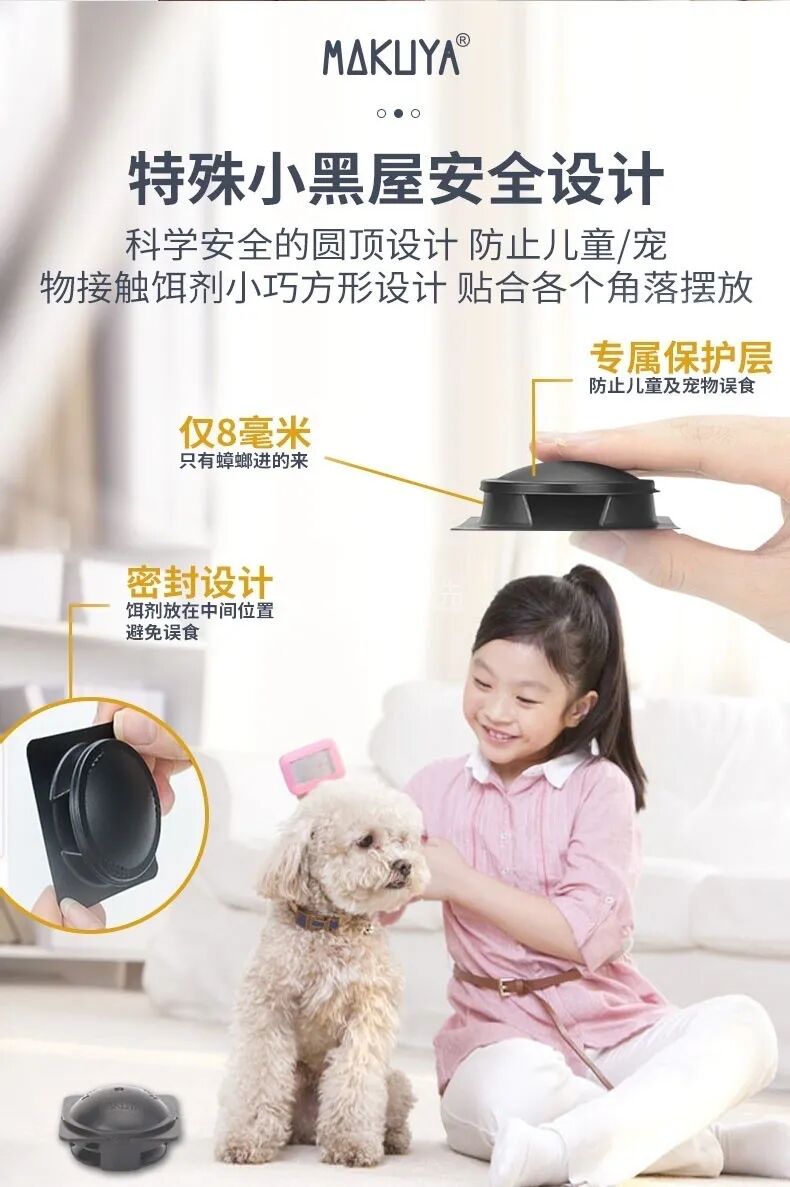 MAKUYA®

特殊小黑屋安全设计

科学安全的圆顶设计 防止儿童/宠物接触饵剂小巧方形设计 贴合各个角落摆放

专属保护层
防止儿童及宠物误食

仅8毫米
只有蟑螂进的来

密封设计
饵剂放在中间位置
避免误食