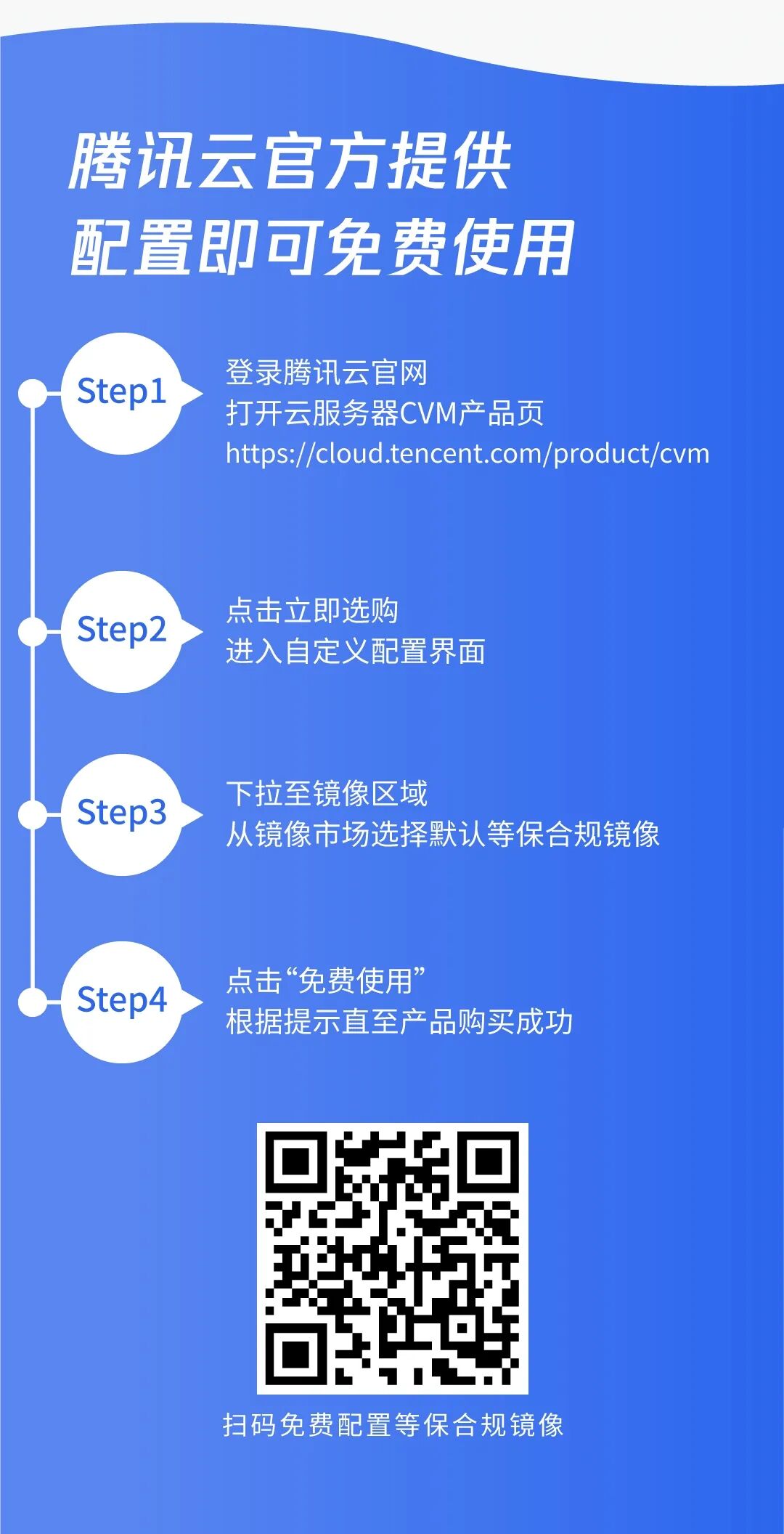 腾讯云官方提供
配置即可免费使用

Step1

登录腾讯云官网
打开云服务器CVM产品页
https://cloud.tencent.com/product/cvm

Step2

点击立即选购
进入自定义配置界面

Step3

下拉至镜像区域
从镜像市场选择默认等保合规镜像

Step4

点击“免费使用”
根据提示直至产品购买成功

扫码免费配置等保合规镜像