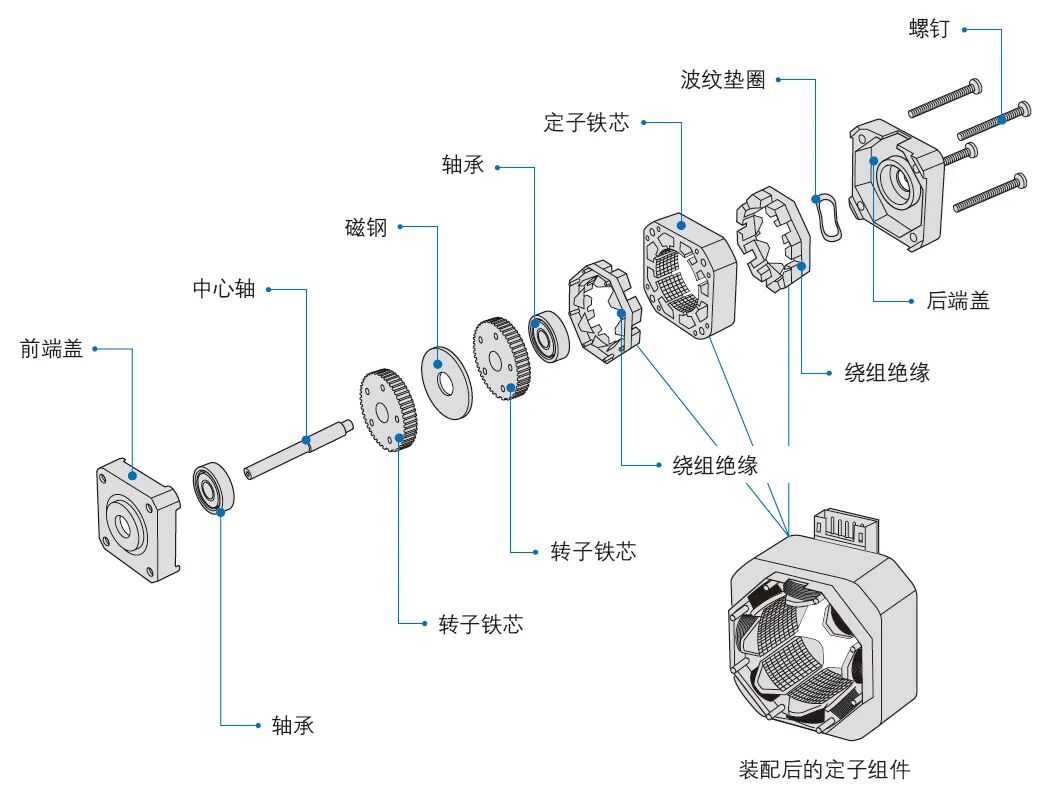 螺钉

波纹垫圈

定子铁芯

轴承

磁钢

中心轴

前端盖

后端盖

绕组绝缘

绕组绝缘

转子铁芯

转子铁芯

轴承

装配后的定子组件