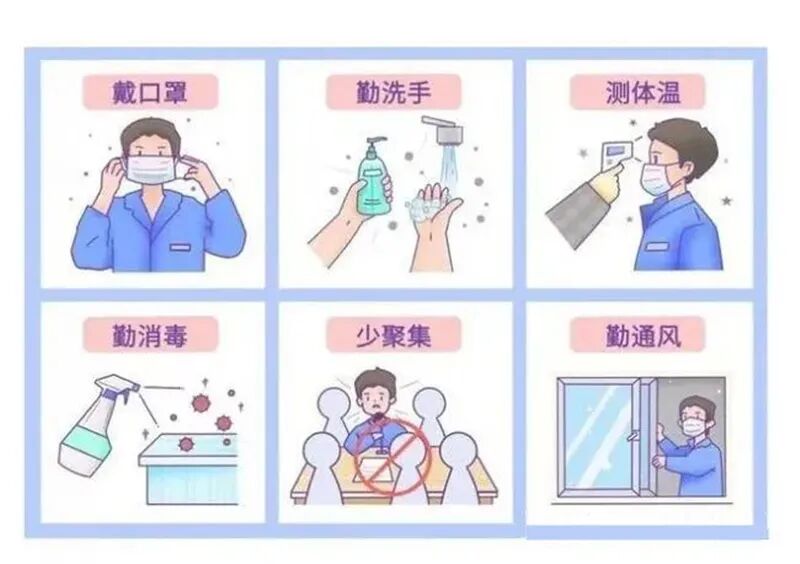 戴口罩

勤洗手

测体温

勤消毒

少聚集

勤通风