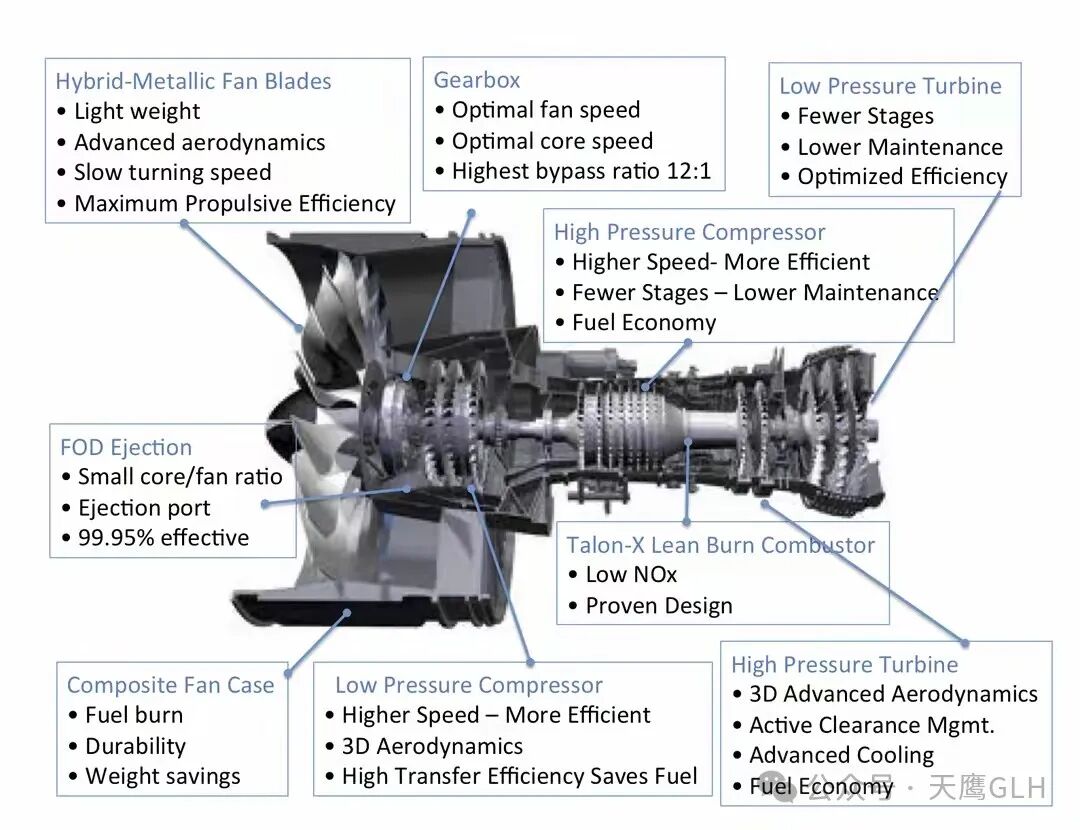 Hybrid-Metallic Fan Blades
• Light weight
• Advanced aerodynamics
• Slow turning speed
• Maximum Propulsive Efficiency

Gearbox
• Optimal fan speed
• Optimal core speed
• Highest bypass ratio 12:1

Low Pressure Turbine
• Fewer Stages
• Lower Maintenance
• Optimized Efficiency

High Pressure Compressor
• Higher Speed- More Efficient
• Fewer Stages – Lower Maintenance
• Fuel Economy

FOD Ejection
• Small core/fan ratio
• Ejection port
• 99.95% effective

Talon-X Lean Burn Combustor
• Low NOx
• Proven Design

Composite Fan Case
• Fuel burn
• Durability
• Weight savings

Low Pressure Compressor
• Higher Speed – More Efficient
• 3D Aerodynamics
• High Transfer Efficiency Saves Fuel

High Pressure Turbine
• 3D Advanced Aerodynamics
• Active Clearance Mgmt.
• Advanced Cooling
• Fuel Economy

公众号 · 天鹰GLH