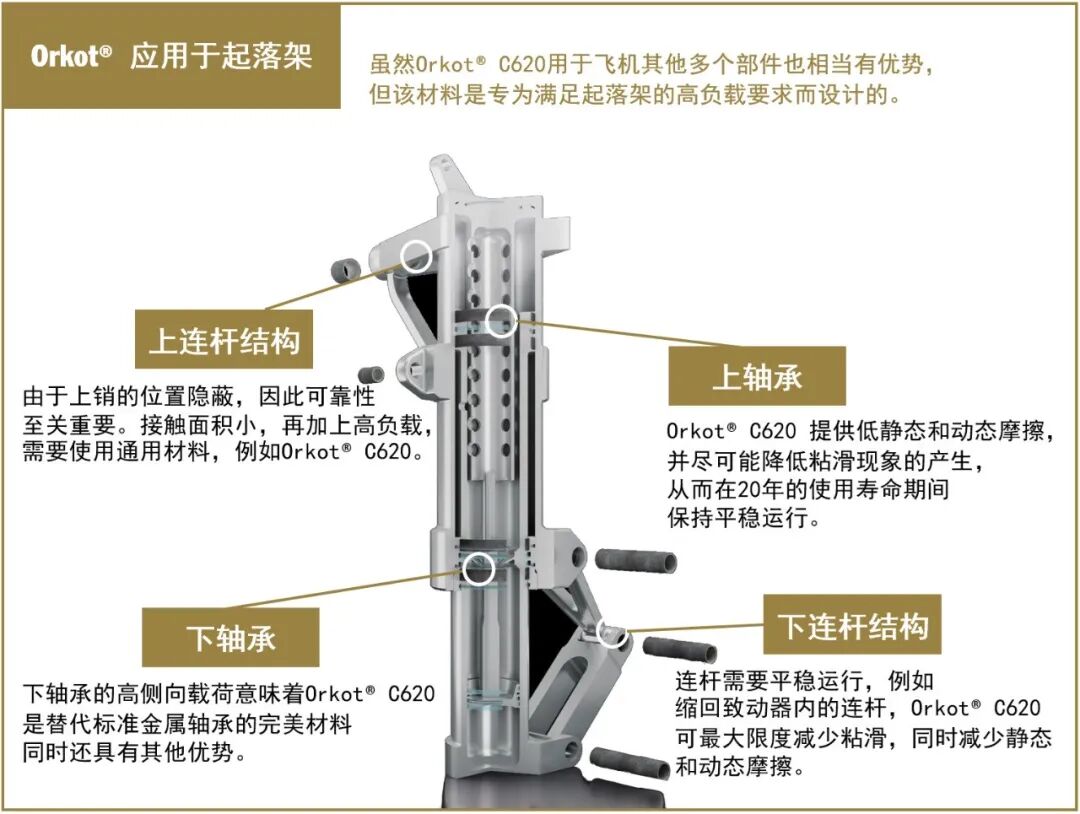 Orkot® 应用于起落架

虽然Orkot® C620用于飞机其他多个部件也相当有优势，但该材料是专为满足起落架的高负载要求而设计的。

上连杆结构

由于上销的位置隐蔽，因此可靠性至关重要。接触面积小，再加上高负载，需要使用通用材料，例如Orkot® C620。

上轴承

Orkot® C620 提供低静态和动态摩擦，并尽可能降低粘滑现象的产生，从而在20年的使用寿命期间保持平稳运行。

下轴承

下轴承的高侧向载荷意味着Orkot® C620是替代标准金属轴承的完美材料同时还具有其他优势。

下连杆结构

连杆需要平稳运行，例如缩回致动器内的连杆，Orkot® C620可最大限度减少粘滑，同时减少静态和动态摩擦。