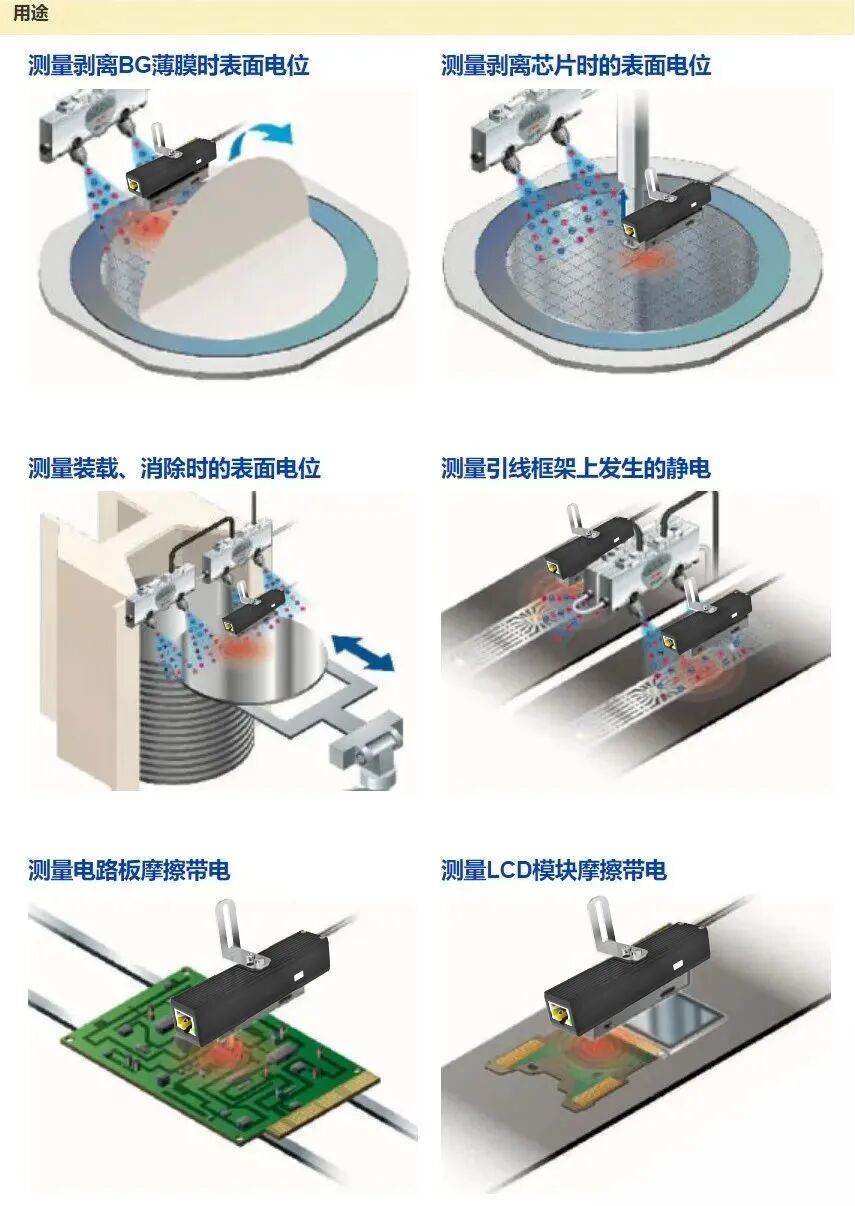 用途

测量剥离BG薄膜时表面电位

测量剥离芯片时的表面电位

测量装载、消除时的表面电位

测量引线框架上发生的静电

测量电路板摩擦带电

测量LCD模块摩擦带电